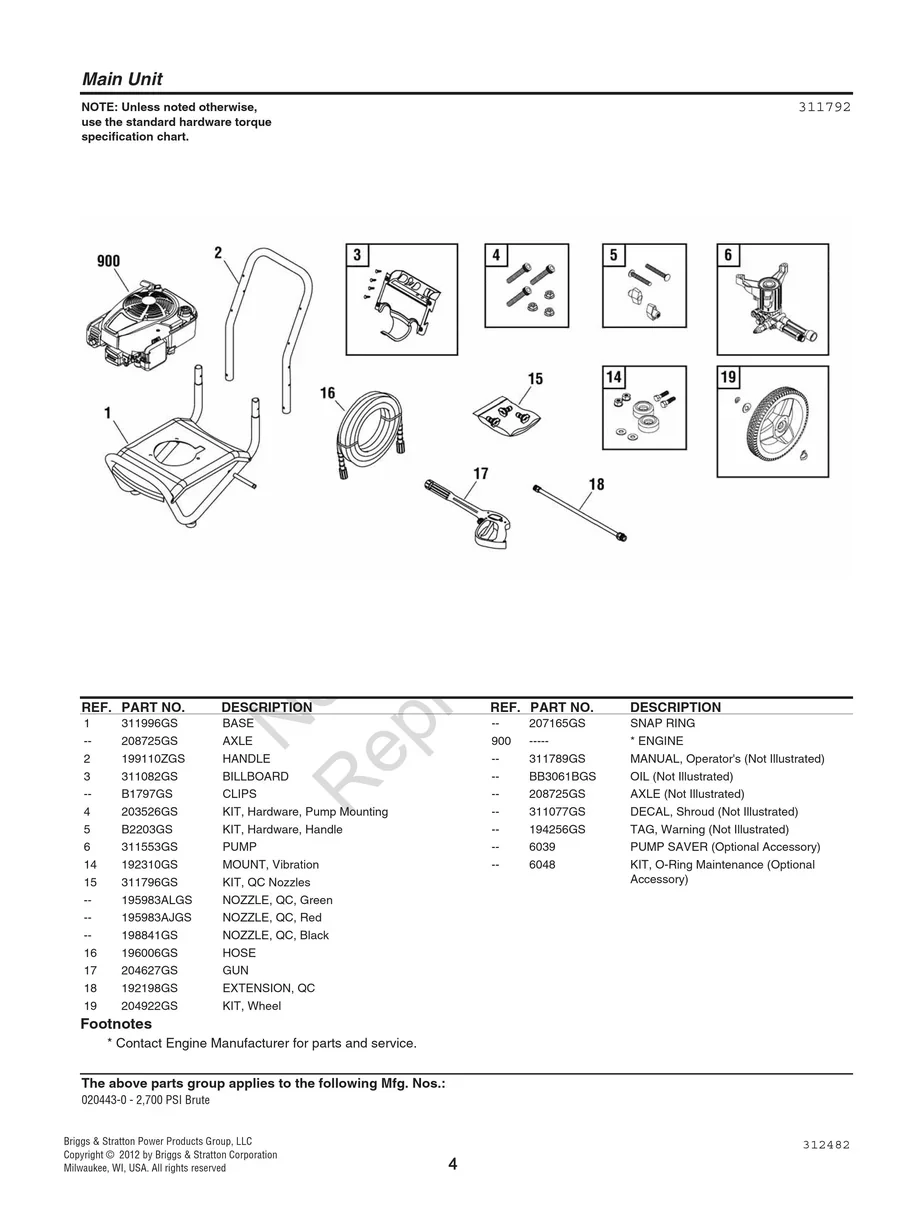 Main Unit

NOTE: Unless noted otherwise, use the standard hardware torque specification chart.

311792

900
2
3
4
5
6
1
16
15
14
19
17
18

| REF. | PART NO. | DESCRIPTION |
|---|---|---|
| 1 | 311996GS | BASE |
| -- | 208725GS | AXLE |
| 2 | 199110ZGS | HANDLE |
| 3 | 311082GS | BILLBOARD |
| -- | B1797GS | CLIPS |
| 4 | 203526GS | KIT, Hardware, Pump Mounting |
| 5 | B2203GS | KIT, Hardware, Handle |
| 6 | 311553GS | PUMP |
| 14 | 192310GS | MOUNT, Vibration |
| 15 | 311796GS | KIT, QC Nozzles |
| -- | 195983ALGS | NOZZLE, QC, Green |
| -- | 195983AJGS | NOZZLE, QC, Red |
| -- | 198841GS | NOZZLE, QC, Black |
| 16 | 196006GS | HOSE |
| 17 | 204627GS | GUN |
| 18 | 192198GS | EXTENSION, QC |
| 19 | 204922GS | KIT, Wheel |

| REF. | PART NO. | DESCRIPTION |
|---|---|---|
| -- | 207165GS | SNAP RING |
| 900 | ----- | * ENGINE |
| -- | 311789GS | MANUAL, Operator's (Not Illustrated) |
| -- | BB3061BGS | OIL (Not Illustrated) |
| -- | 208725GS | AXLE (Not Illustrated) |
| -- | 311077GS | DECAL, Shroud (Not Illustrated) |
| -- | 194256GS | TAG, Warning (Not Illustrated) |
| -- | 6039 | PUMP SAVER (Optional Accessory) |
| -- | 6048 | KIT, O-Ring Maintenance (Optional Accessory) |

Footnotes
* Contact Engine Manufacturer for parts and service.

The above parts group applies to the following Mfg. Nos.:
020443-0 - 2,700 PSI Brute

Briggs & Stratton Power Products Group, LLC
Copyright © 2012 by Briggs & Stratton Corporation
Milwaukee, WI, USA. All rights reserved

4

312482