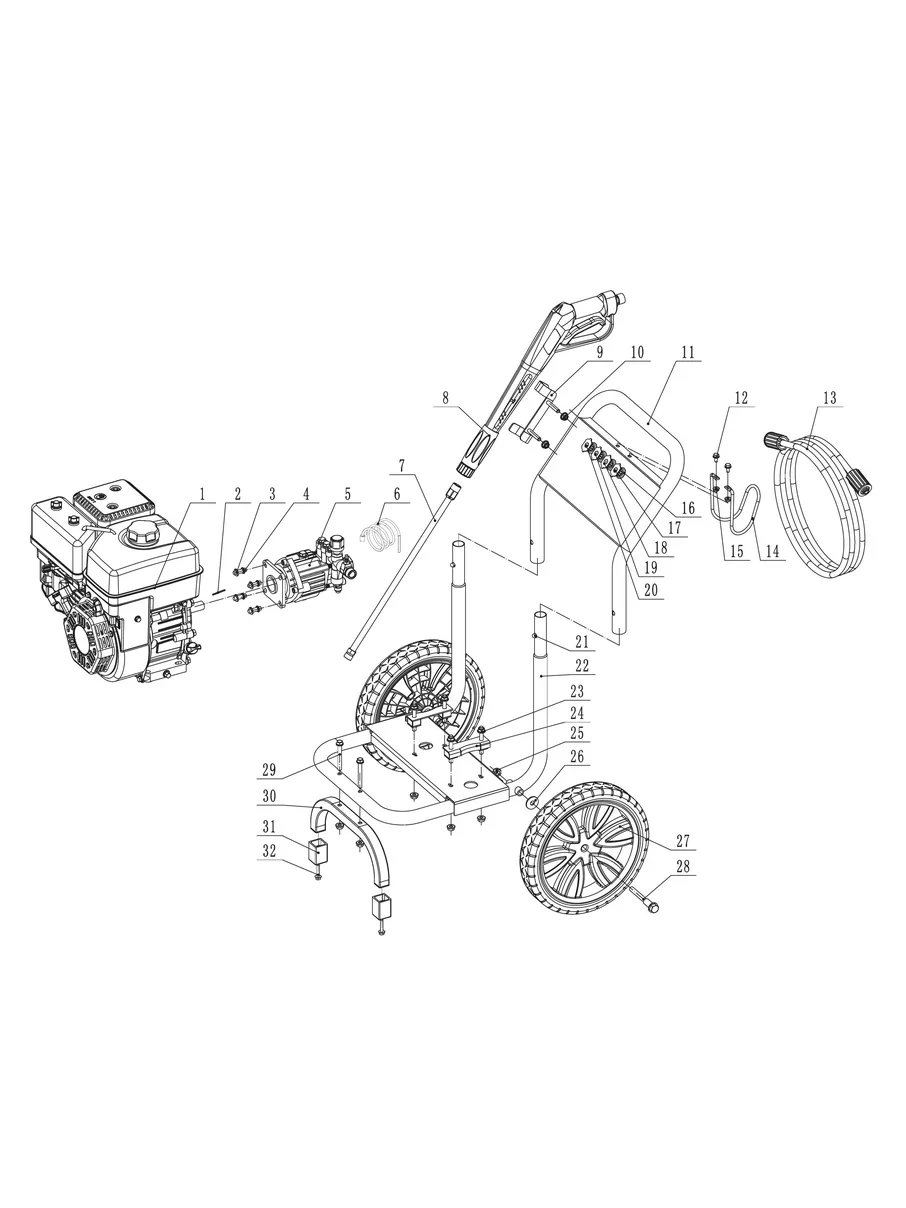 1
2
3
4
5
6
7
8
9
10
11
12
13
14
15
16
17
18
19
20
21
22
23
24
25
26
27
28
29
30
31
32