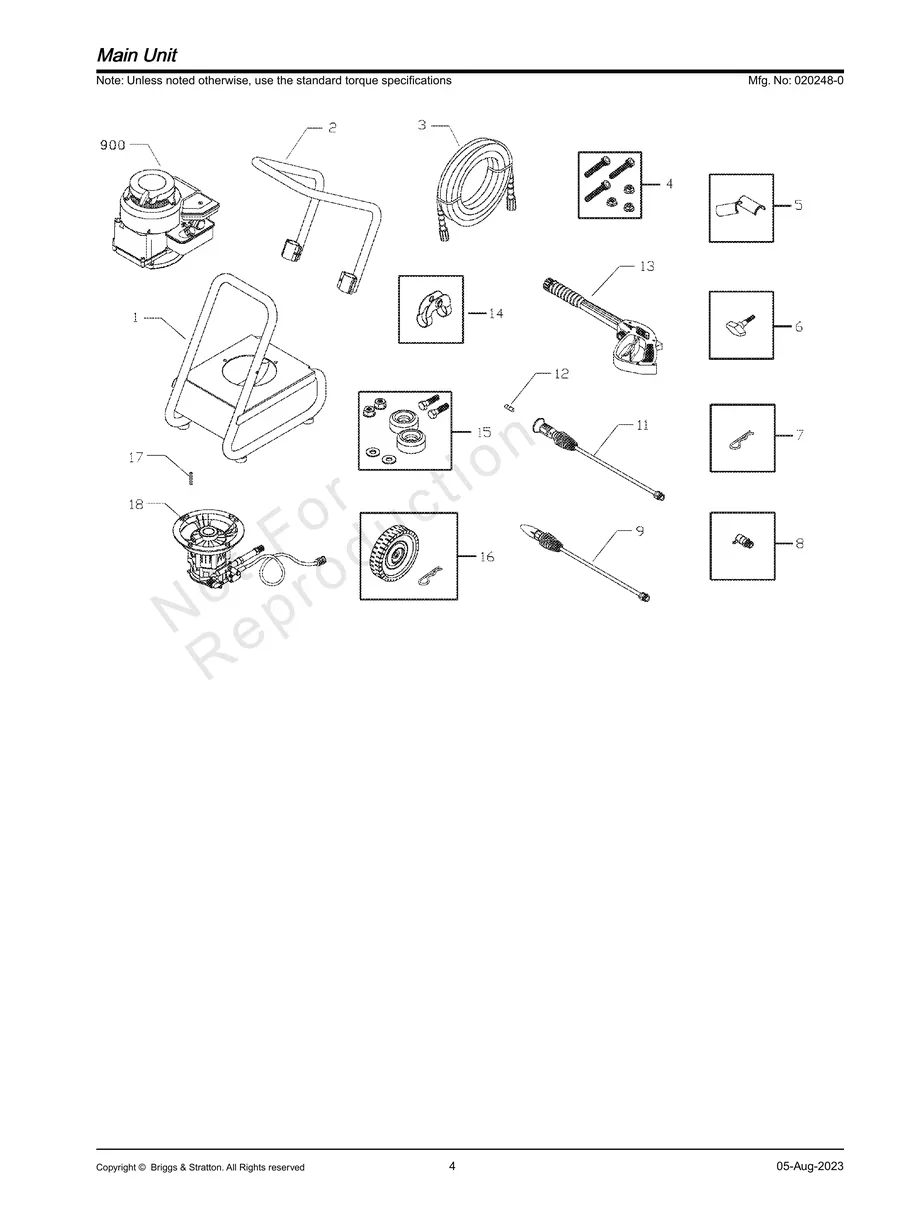 Main Unit

Note: Unless noted otherwise, use the standard torque specifications

Mfg. No: 020248-0

900

2

3

4

5

1

14

13

6

12

15

11

7

17

18

16

9

8

Not For Reproduction

Copyright © Briggs & Stratton. All Rights reserved

4

05-Aug-2023