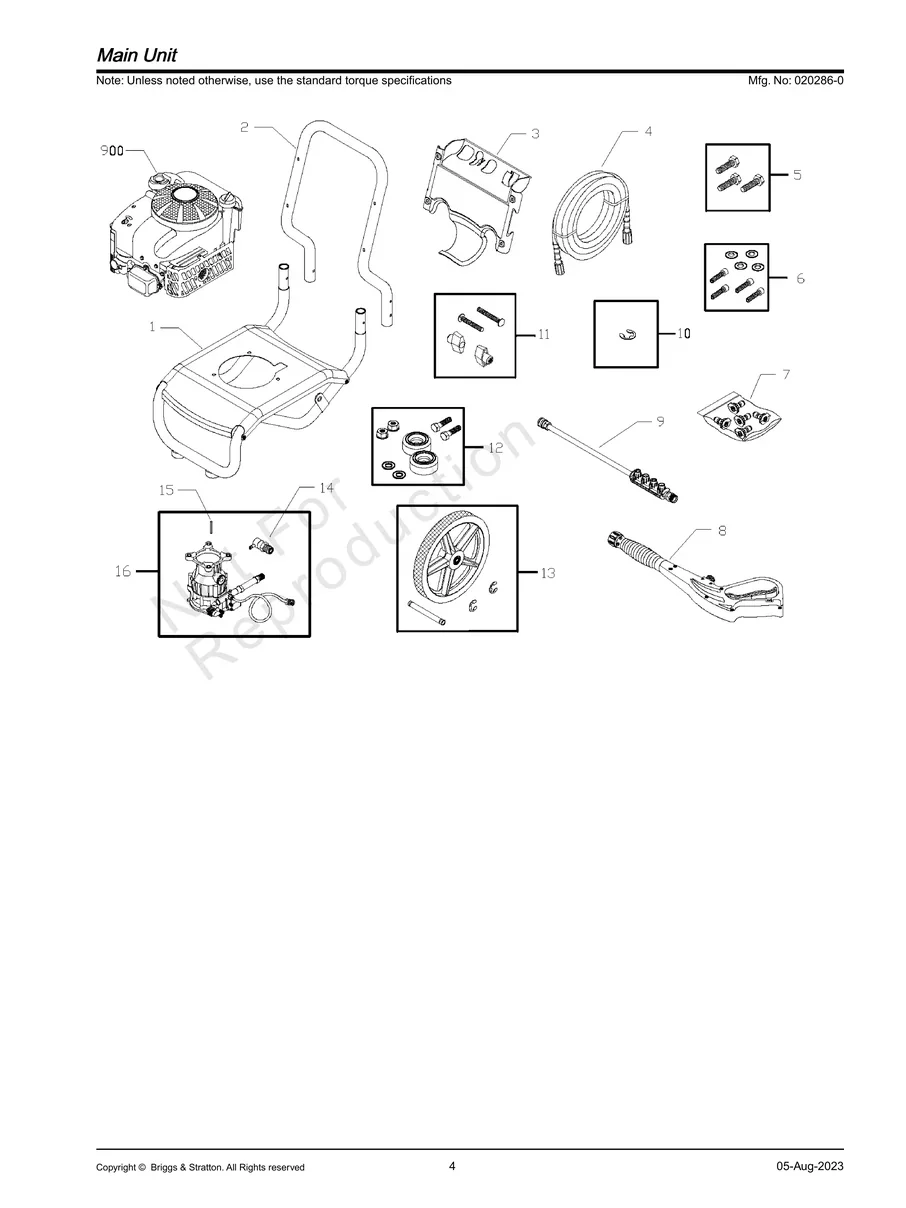 Main Unit

Note: Unless noted otherwise, use the standard torque specifications

Mfg. No: 020286-0

900

2

3

4

5

6

1

11

10

7

12

9

15

14

8

16

13

Not For Reproduction

Copyright © Briggs & Stratton. All Rights reserved

4

05-Aug-2023