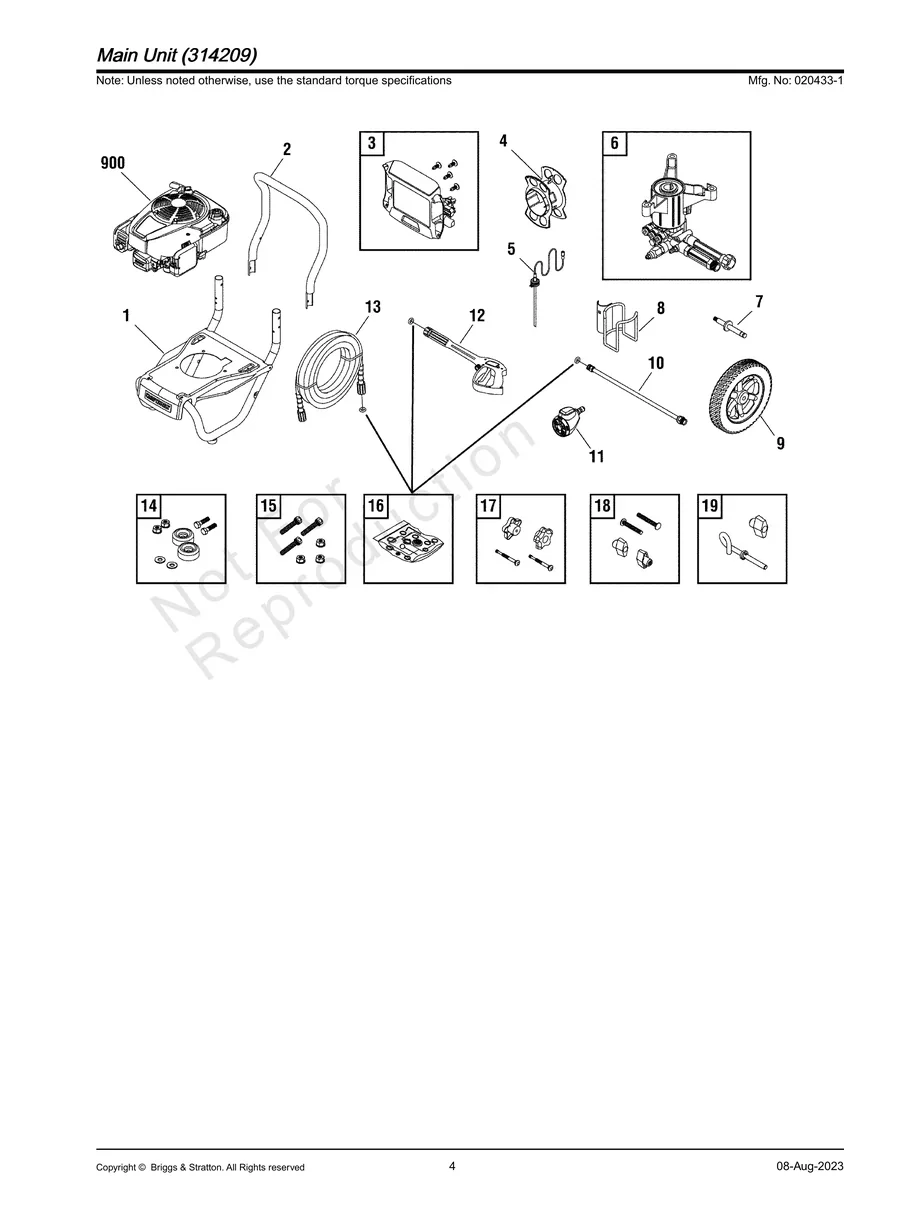 Main Unit (314209)

Note: Unless noted otherwise, use the standard torque specifications

Mfg. No: 020433-1

900

2

3

4

6

5

1

13

12

8

7

10

11

9

14

15

16

17

18

19

Not for Reproduction

Copyright © Briggs & Stratton. All Rights reserved

4

08-Aug-2023