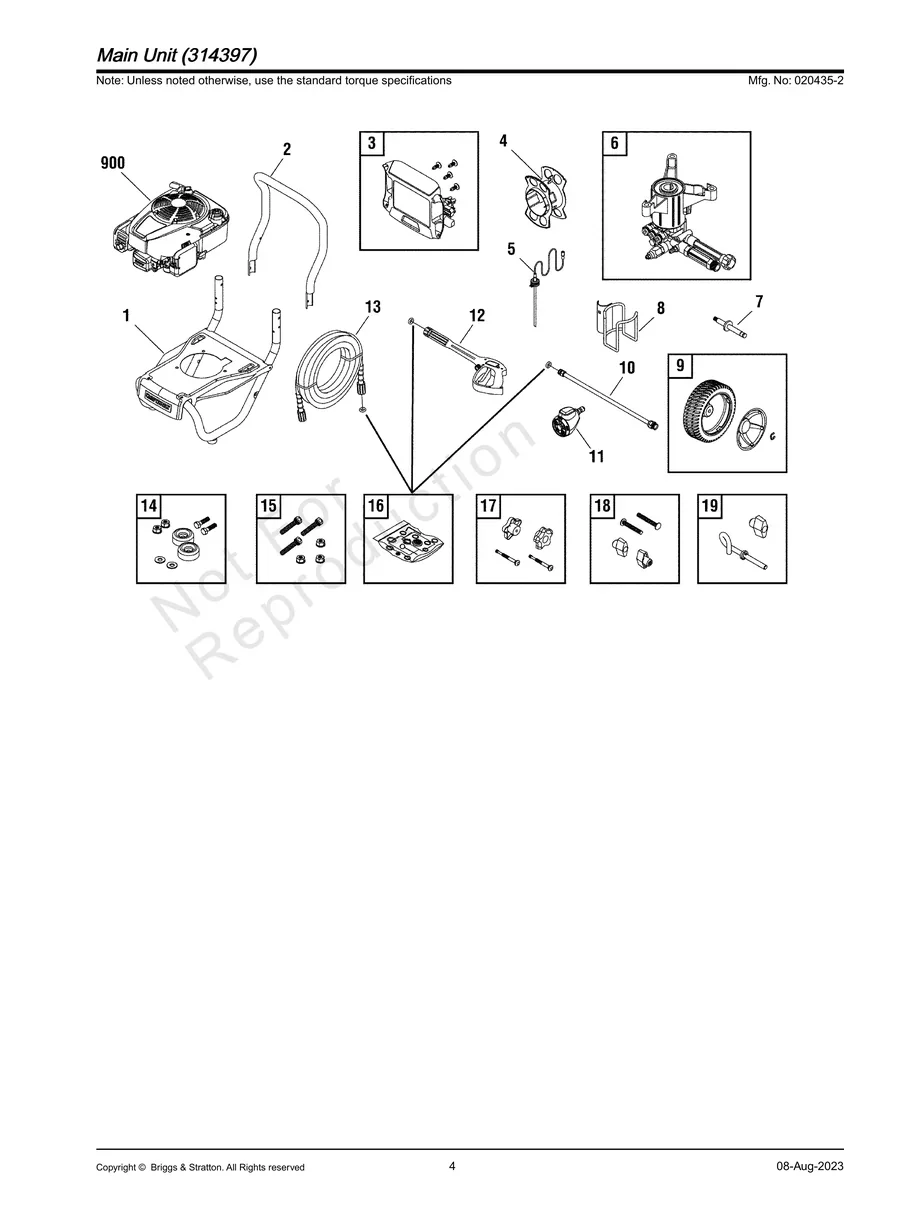 Main Unit (314397)

Note: Unless noted otherwise, use the standard torque specifications

Mfg. No: 020435-2

900
2
3
4
6
5
1
13
12
8
7
10
9
11
14
15
16
17
18
19

Not for Reproduction

Copyright © Briggs & Stratton. All Rights reserved

4

08-Aug-2023