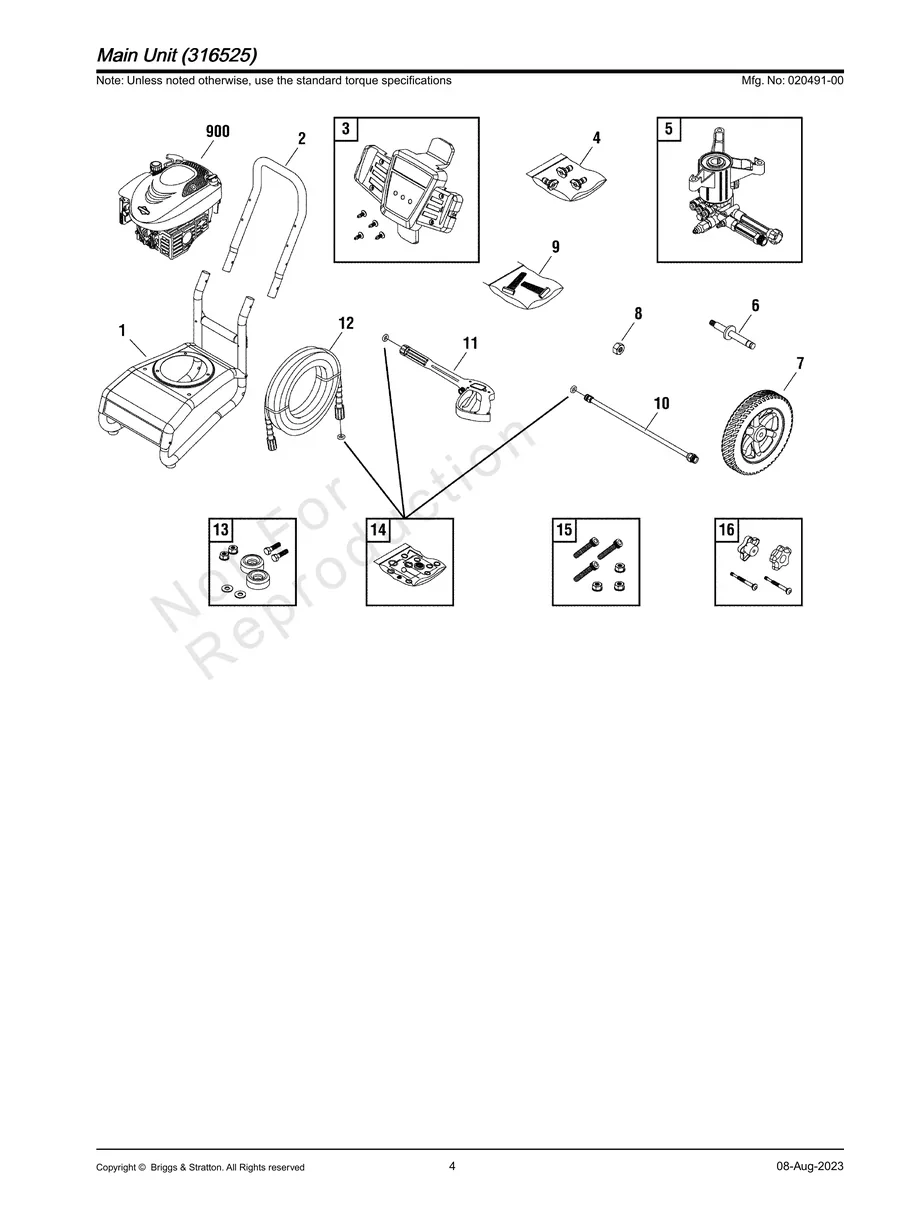 Main Unit (316525)

Note: Unless noted otherwise, use the standard torque specifications

Mfg. No: 020491-00

900
2
3
4
5
9
1
12
11
8
6
7
10
13
14
15
16

Not For Reproduction

Copyright © Briggs & Stratton. All Rights reserved

4

08-Aug-2023