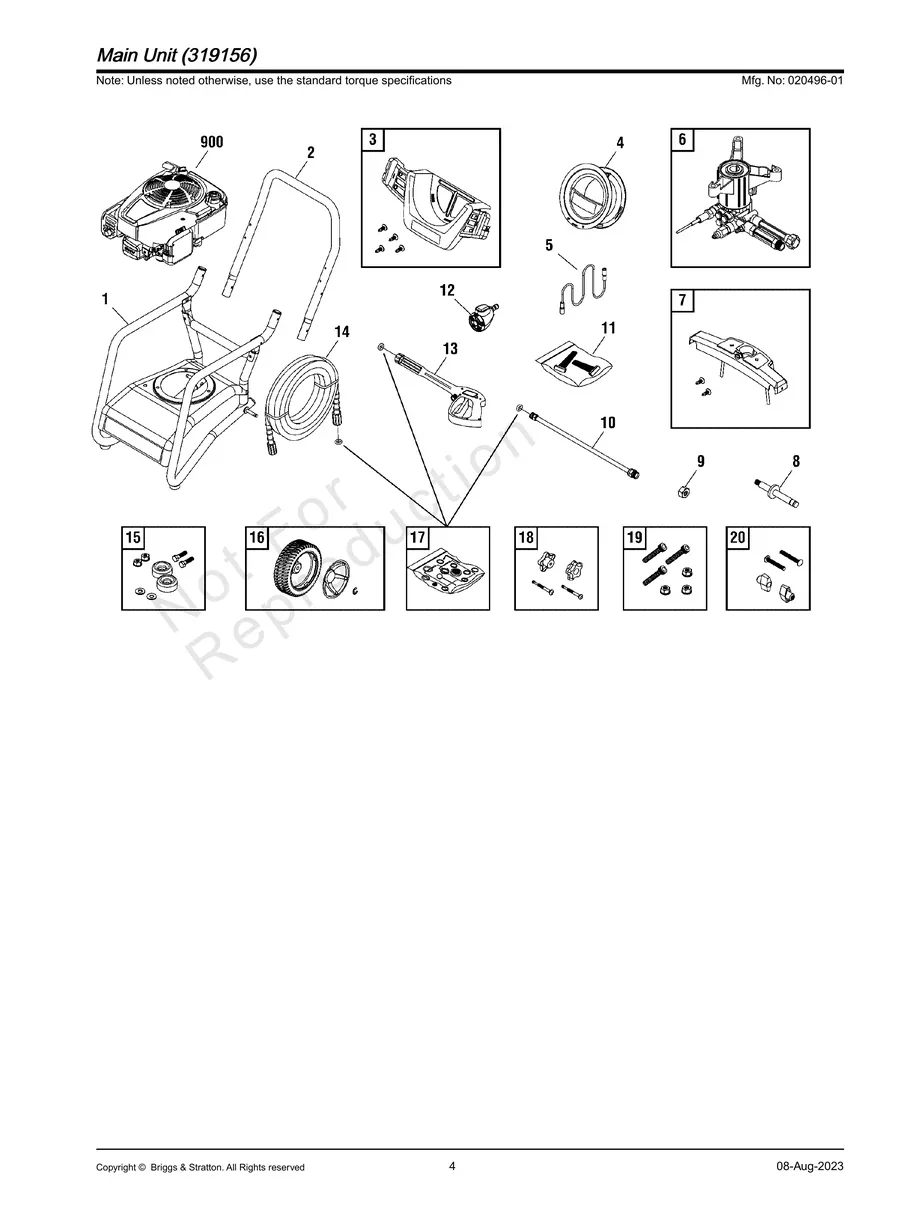 Main Unit (319156)

Note: Unless noted otherwise, use the standard torque specifications

Mfg. No: 020496-01

900
2
3
4
6
1
5
12
7
14
13
11
10
9
8
15
16
17
18
19
20

Not For Reproduction

Copyright © Briggs & Stratton. All Rights reserved

4

08-Aug-2023