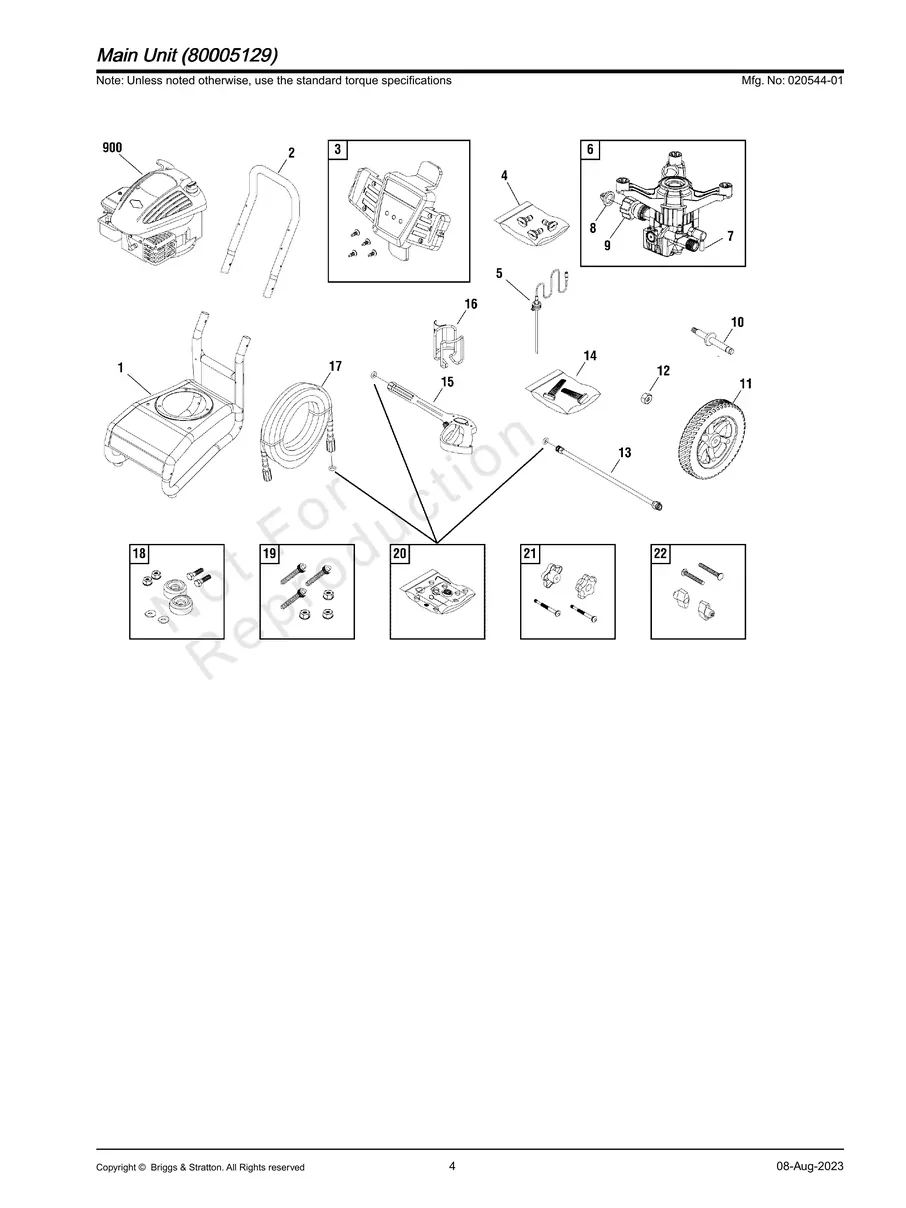 Main Unit (80005129)

Note: Unless noted otherwise, use the standard torque specifications

Mfg. No: 020544-01

900

2

3

4

6

8

9

7

5

16

10

1

17

15

14

12

11

13

18

19

20

21

22

Not For Reproduction

Copyright © Briggs & Stratton. All Rights reserved

4

08-Aug-2023