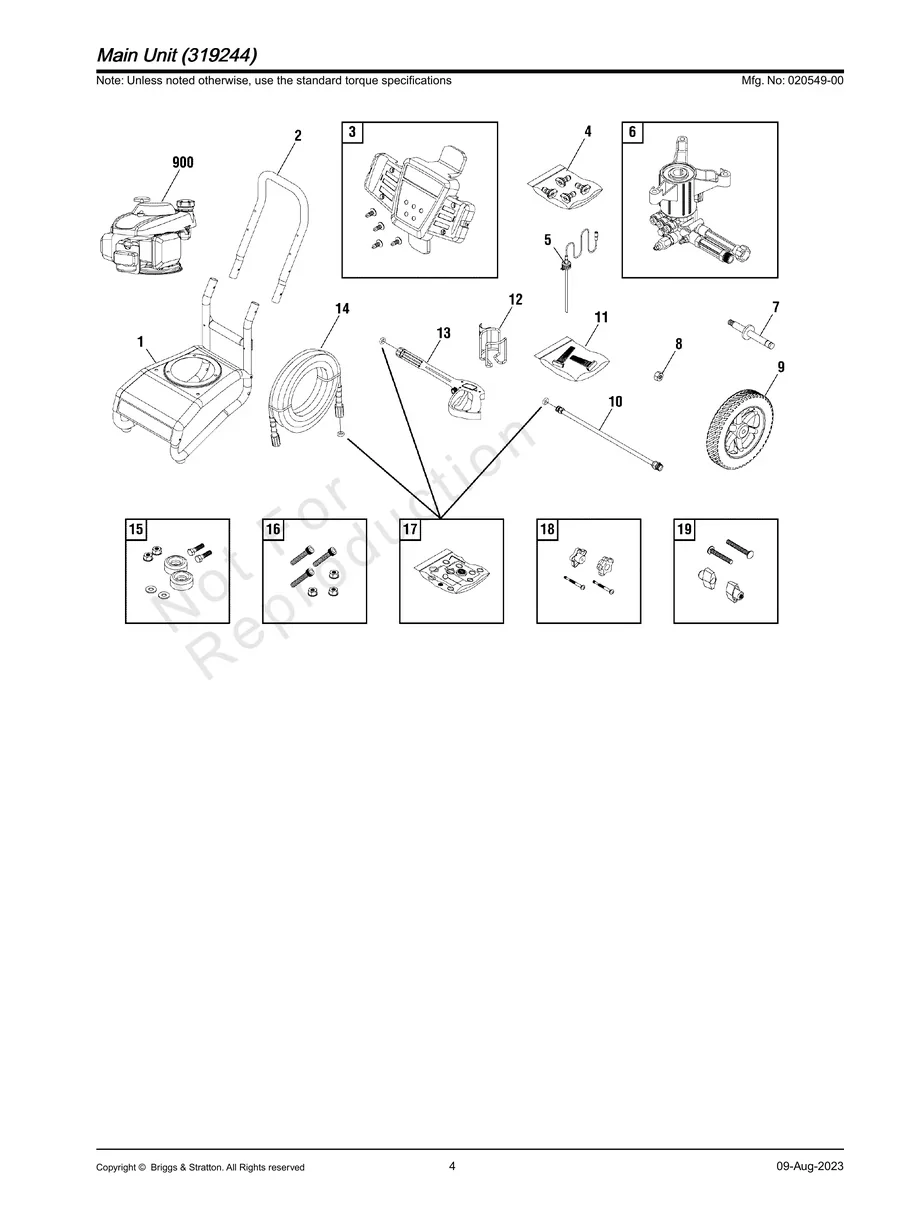 Main Unit (319244)

Note: Unless noted otherwise, use the standard torque specifications

Mfg. No: 020549-00

900

2

3

4

6

5

1

14

13

12

11

7

8

9

10

15

16

17

18

19

Not For Reproduction

Copyright © Briggs & Stratton. All Rights reserved

4

09-Aug-2023