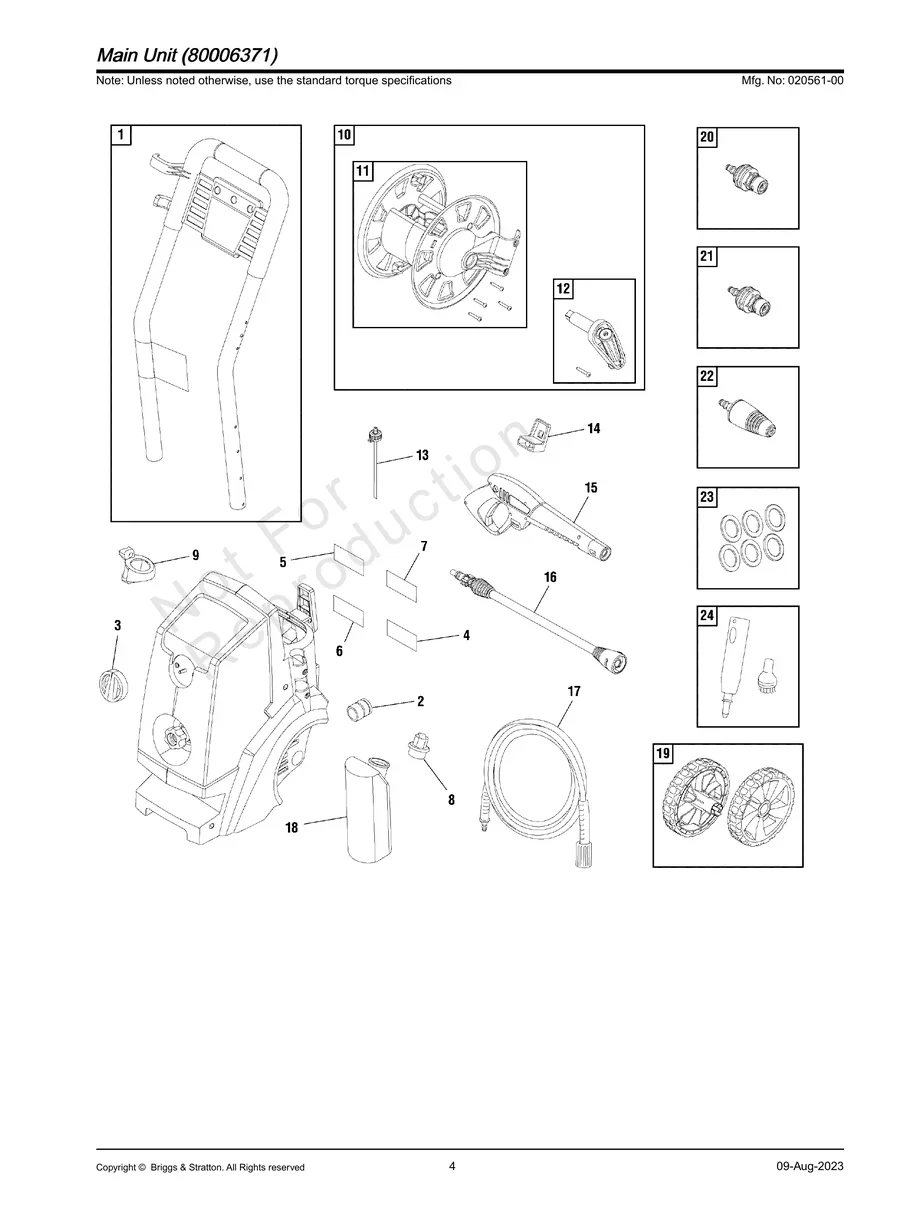 Main Unit (80006371)

Note: Unless noted otherwise, use the standard torque specifications

Mfg. No: 020561-00

1

10

11

12

20

21

22

23

24

19

13

14

15

16

17

9

5

7

6

4

3

2

8

18

Not For Reproduction

Copyright © Briggs & Stratton. All Rights reserved

4

09-Aug-2023