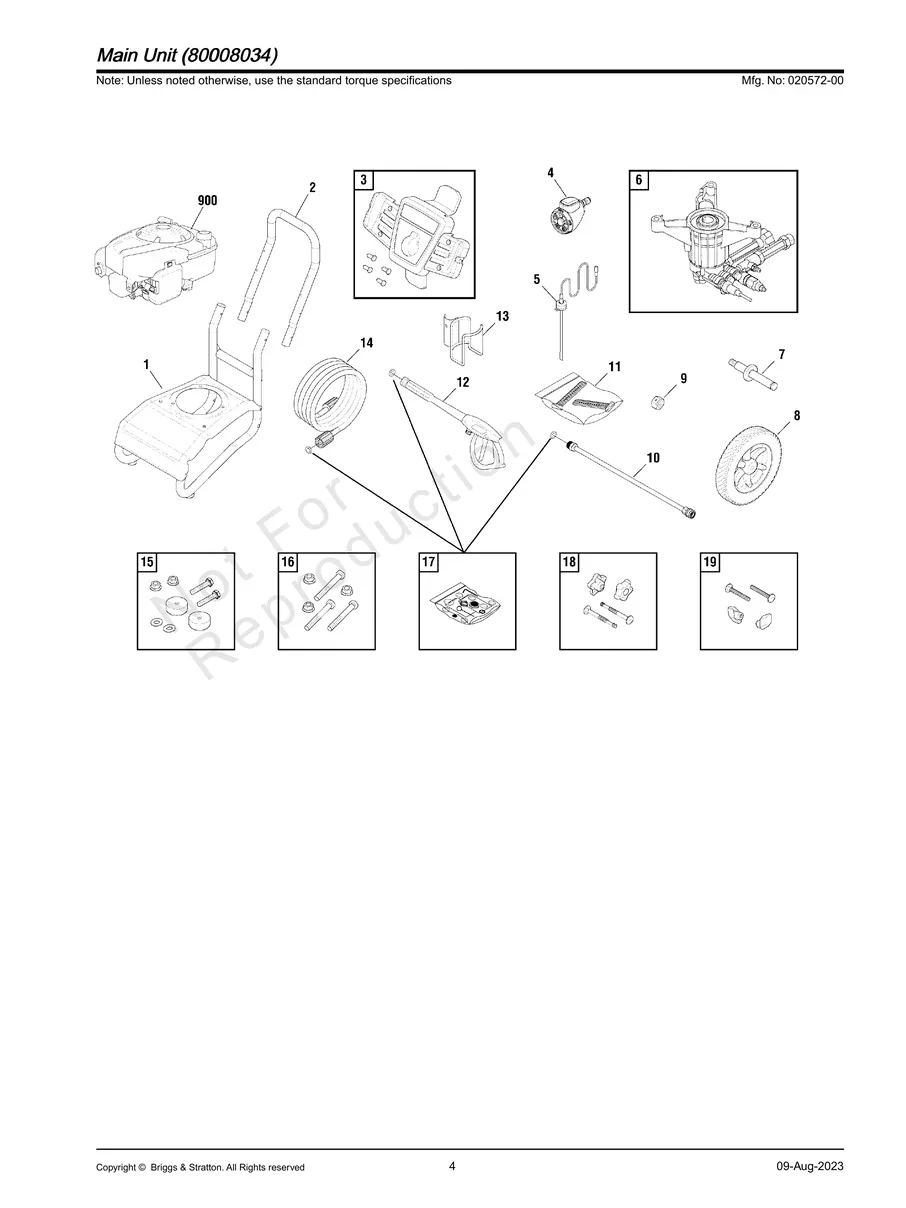 Main Unit (80008034)
Note: Unless noted otherwise, use the standard torque specifications
Mfg. No: 020572-00

900
2
3
4
6
5
13
14
1
12
11
9
7
8
10
15
16
17
18
19

Not For Reproduction

Copyright © Briggs & Stratton. All Rights reserved
4
09-Aug-2023