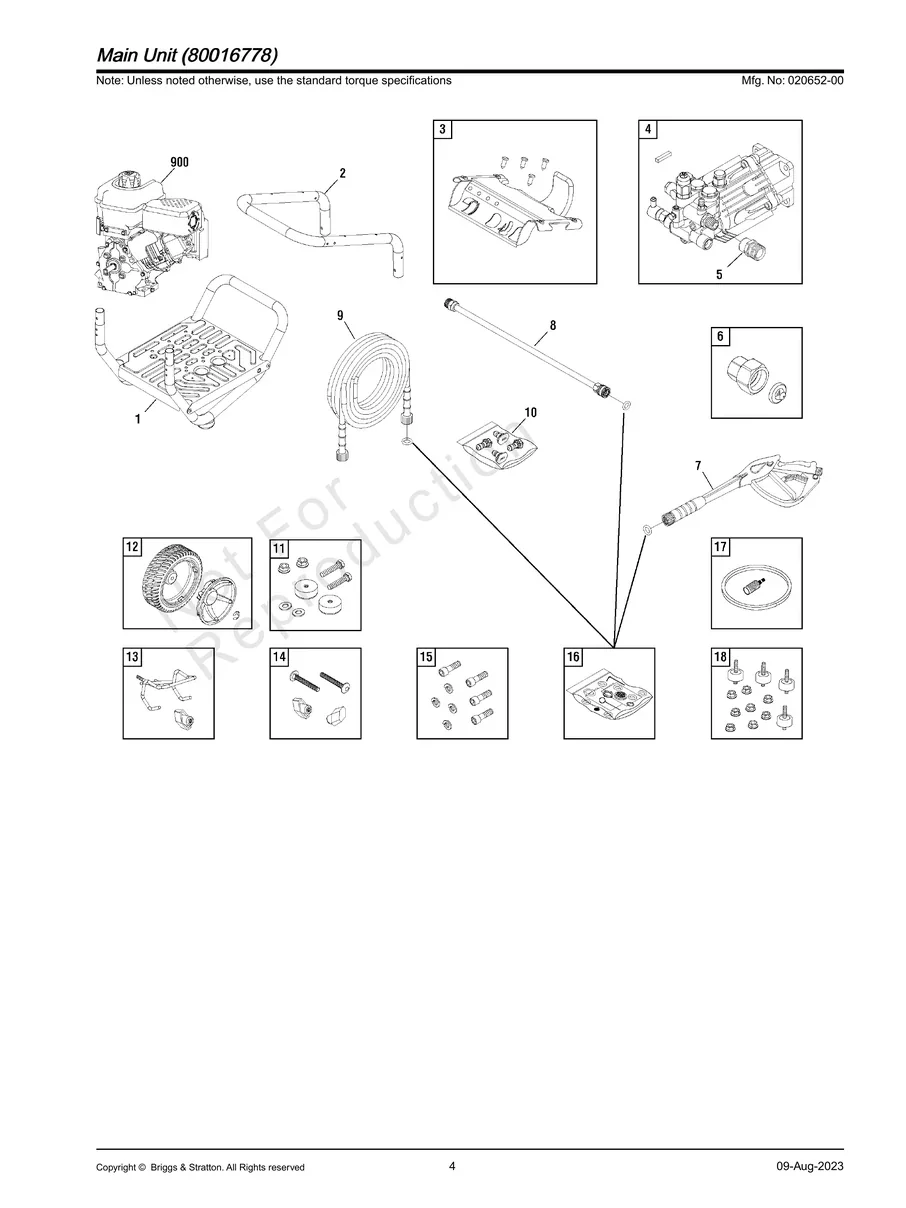 Main Unit (80016778)

Note: Unless noted otherwise, use the standard torque specifications

Mfg. No: 020652-00

900

2

3

4

5

1

9

8

6

10

7

Not For Reproduction

12

11

17

13

14

15

16

18

Copyright © Briggs & Stratton. All Rights reserved

4

09-Aug-2023