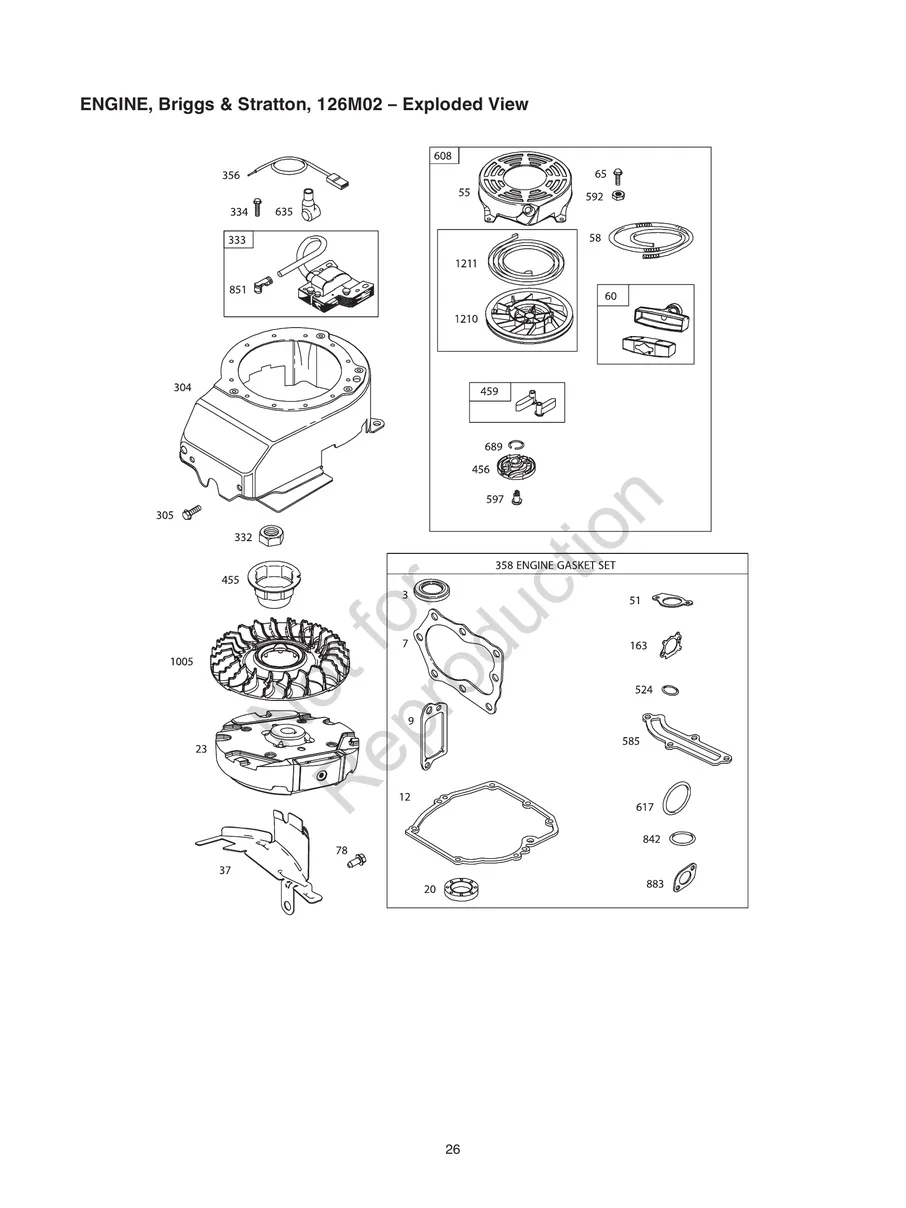 ENGINE, Briggs & Stratton, 126M02 – Exploded View

356
334
635
333
851
304
305
332
455
1005
23
37
78

608
55
65
592
58
1211
1210
60
459
689
456
597

358 ENGINE GASKET SET
3
7
9
12
20
51
163
524
585
617
842
883

Not for Reproduction

26