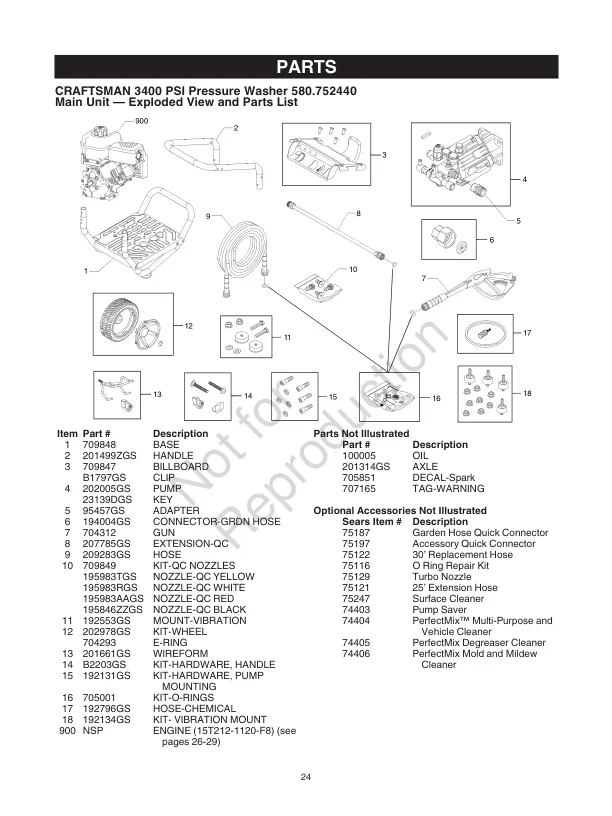 PARTS

CRAFTSMAN 3400 PSI Pressure Washer 580.752440
Main Unit — Exploded View and Parts List

900
2
3
4
5
6
7
8
9
10
1
12
11
17
13
14
15
16
18

Not for Reproduction

| Item | Part # | Description |
|---|---|---|
| 1 | 709848 | BASE |
| 2 | 201499ZGS | HANDLE |
| 3 | 709847 | BILLBOARD |
| | B1797GS | CLIP |
| 4 | 202005GS | PUMP |
| | 23139DGS | KEY |
| 5 | 95457GS | ADAPTER |
| 6 | 194004GS | CONNECTOR-GRDN HOSE |
| 7 | 704312 | GUN |
| 8 | 207785GS | EXTENSION-QC |
| 9 | 209283GS | HOSE |
| 10 | 709849 | KIT-QC NOZZLES |
| | 195983TGS | NOZZLE-QC YELLOW |
| | 195983RGS | NOZZLE-QC WHITE |
| | 195983AAGS | NOZZLE-QC RED |
| | 195846ZZGS | NOZZLE-QC BLACK |
| 11 | 192553GS | MOUNT-VIBRATION |
| 12 | 202978GS | KIT-WHEEL |
| | 704293 | E-RING |
| 13 | 201661GS | WIREFORM |
| 14 | B2203GS | KIT-HARDWARE, HANDLE |
| 15 | 192131GS | KIT-HARDWARE, PUMP MOUNTING |
| 16 | 705001 | KIT-O-RINGS |
| 17 | 192796GS | HOSE-CHEMICAL |
| 18 | 192134GS | KIT- VIBRATION MOUNT |
| 900 | NSP | ENGINE (15T212-1120-F8) (see pages 26-29) |

Parts Not Illustrated

| Part # | Description |
|---|---|
| 100005 | OIL |
| 201314GS | AXLE |
| 705851 | DECAL-Spark |
| 707165 | TAG-WARNING |

Optional Accessories Not Illustrated

| Sears Item # | Description |
|---|---|
| 75187 | Garden Hose Quick Connector |
| 75197 | Accessory Quick Connector |
| 75122 | 30' Replacement Hose |
| 75116 | O Ring Repair Kit |
| 75129 | Turbo Nozzle |
| 75121 | 25' Extension Hose |
| 75247 | Surface Cleaner |
| 74403 | Pump Saver |
| 74404 | PerfectMix™ Multi-Purpose and Vehicle Cleaner |
| 74405 | PerfectMix Degreaser Cleaner |
| 74406 | PerfectMix Mold and Mildew Cleaner |

24