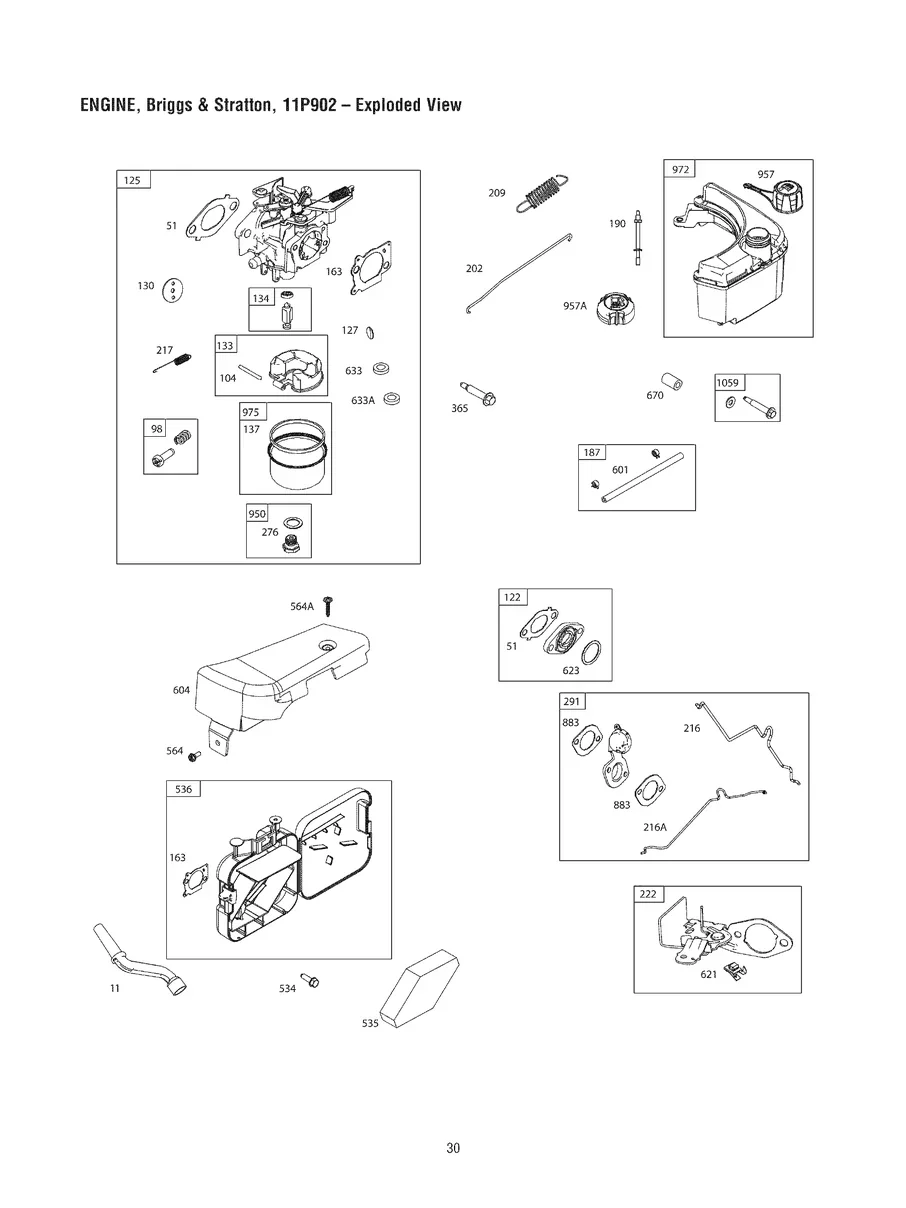 ENGINE, Briggs & Stratton, 11P902 – Exploded View

125
51
163
130
134
127
217
133
104
633
633A
975
137
98
950
276

209
190
202
957A
972
957
365
670
1059
187
601

564A
604
564
536
163
11
534
535

122
51
623
291
883
216
883
216A
222
621

30