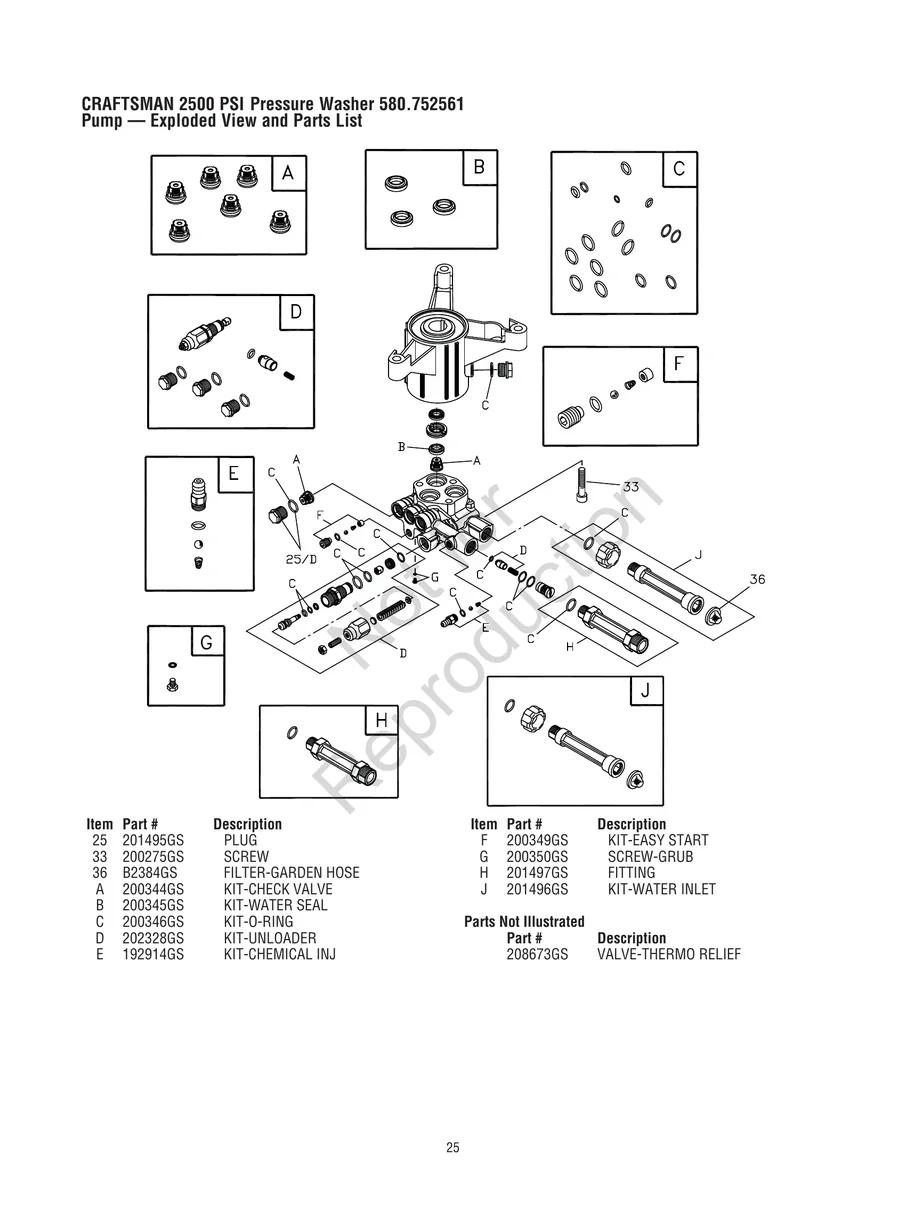 CRAFTSMAN 2500 PSI Pressure Washer 580.752561
Pump — Exploded View and Parts List

A

B

C

D

F

E

G

H

J

C

B

A

C

A

33

C

F

25/D

C

C

G

D

C

J

36

C

C

C

E

C

H

D

Not for Reproduction

| Item | Part # | Description |
|---|---|---|
| 25 | 201495GS | PLUG |
| 33 | 200275GS | SCREW |
| 36 | B2384GS | FILTER-GARDEN HOSE |
| A | 200344GS | KIT-CHECK VALVE |
| B | 200345GS | KIT-WATER SEAL |
| C | 200346GS | KIT-O-RING |
| D | 202328GS | KIT-UNLOADER |
| E | 192914GS | KIT-CHEMICAL INJ |

| Item | Part # | Description |
|---|---|---|
| F | 200349GS | KIT-EASY START |
| G | 200350GS | SCREW-GRUB |
| H | 201497GS | FITTING |
| J | 201496GS | KIT-WATER INLET |

Parts Not Illustrated

| Part # | Description |
|---|---|
| 208673GS | VALVE-THERMO RELIEF |

25