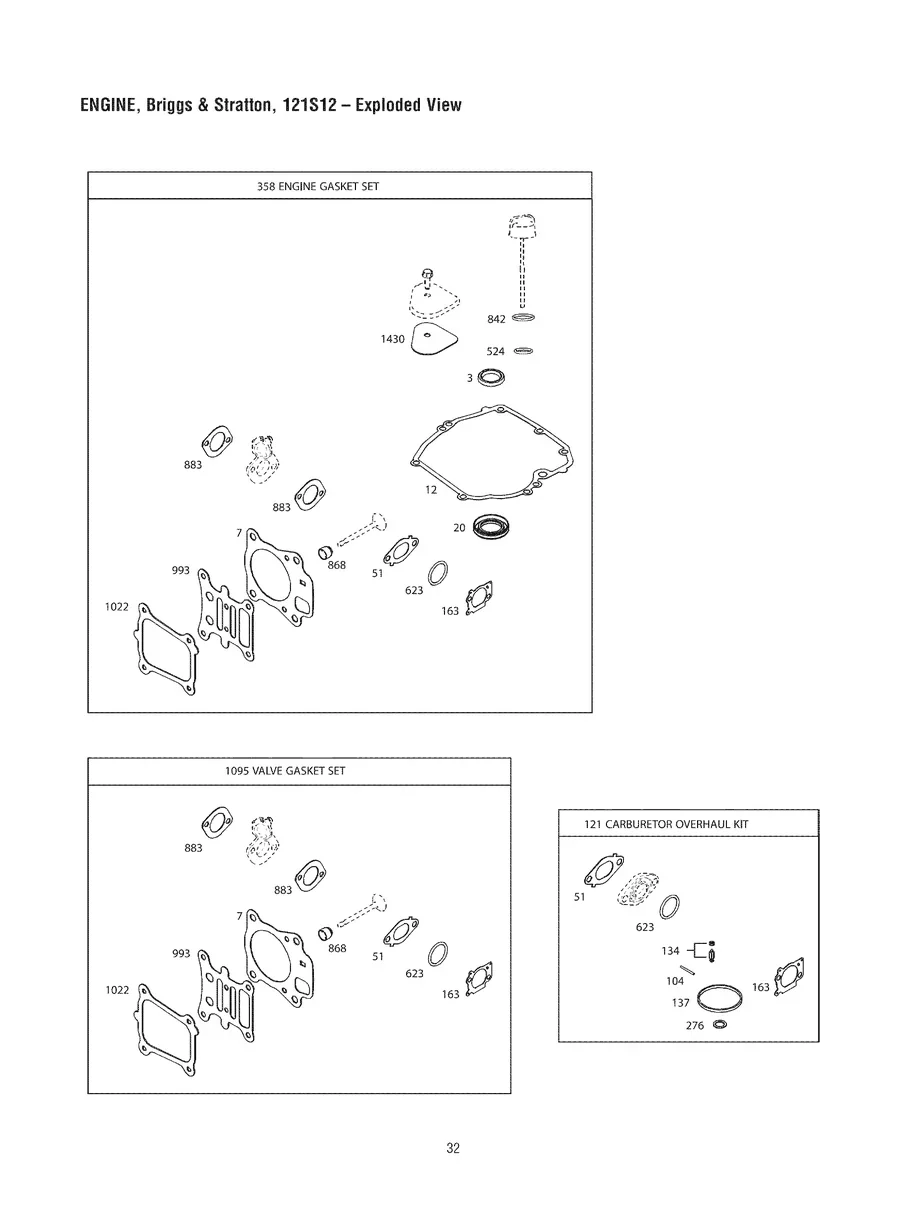 ENGINE, Briggs & Stratton, 121S12 – Exploded View

358 ENGINE GASKET SET

842
1430
524
3
883
12
883
20
7
868
51
993
623
163
1022

1095 VALVE GASKET SET

883
883
7
868
51
993
623
163
1022

121 CARBURETOR OVERHAUL KIT

51
623
134
104
163
137
276

32