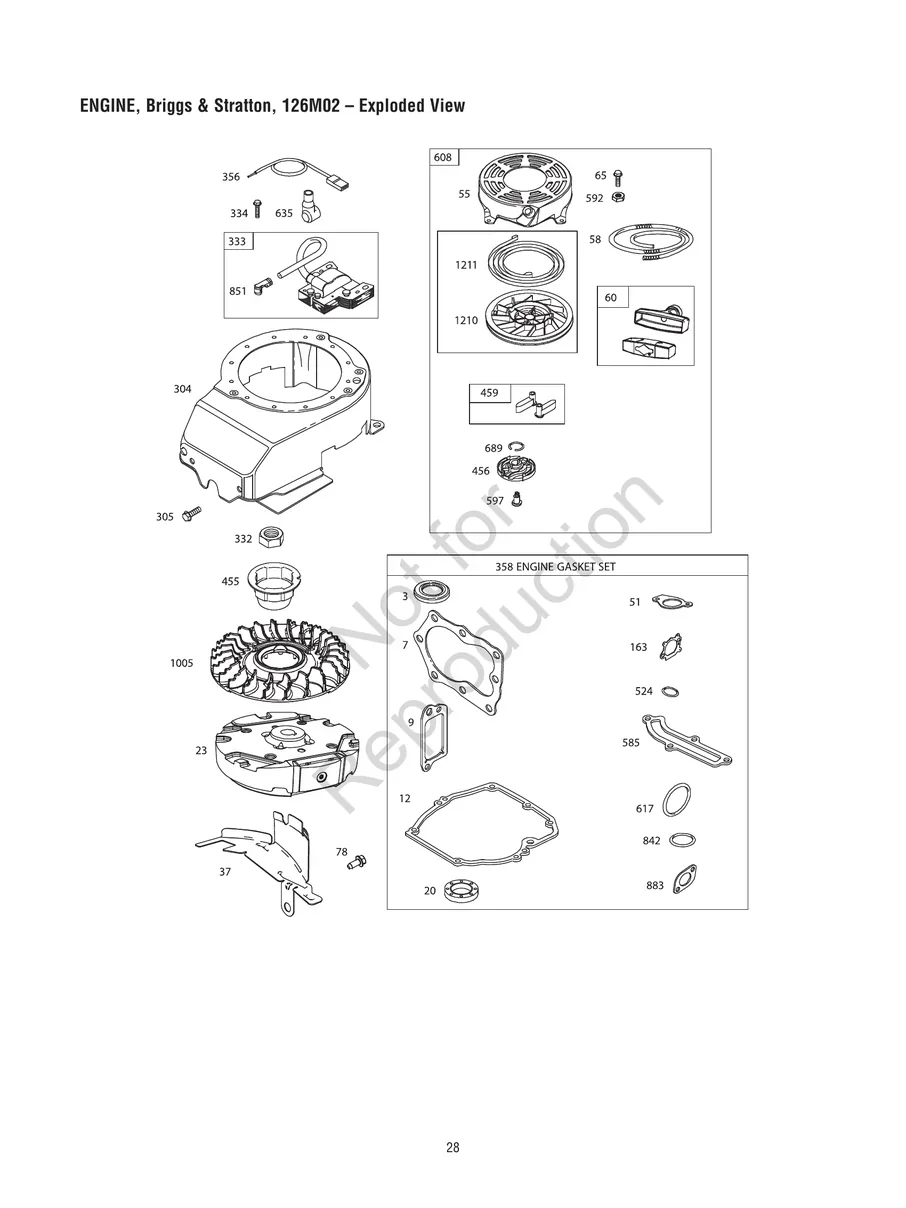 ENGINE, Briggs & Stratton, 126M02 – Exploded View

356
334
635
333
851
304
305
332
455
1005
23
37
78

608
55
65
592
58
1211
1210
60
459
689
456
597

358 ENGINE GASKET SET
3
7
9
12
20
51
163
524
585
617
842
883

Not for Reproduction

28