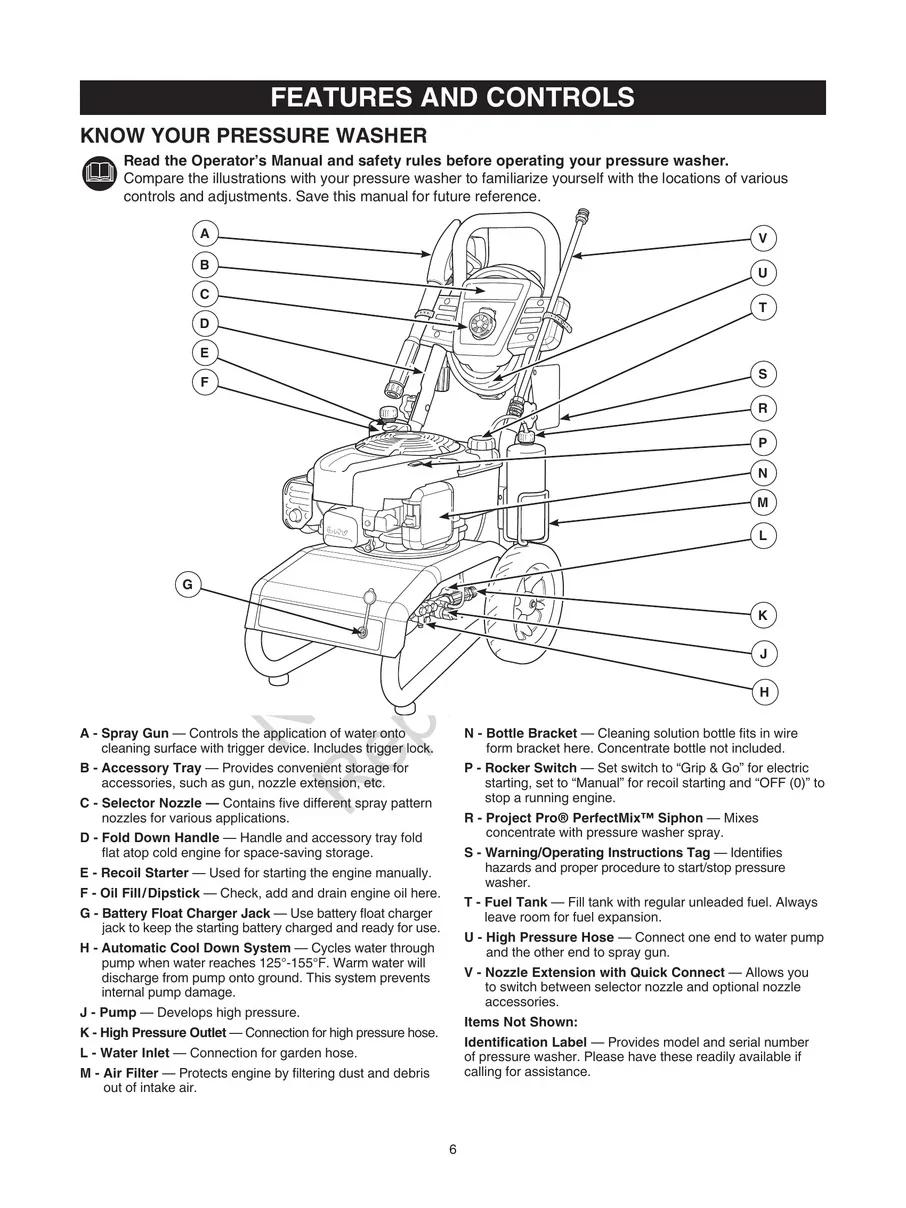 FEATURES AND CONTROLS

KNOW YOUR PRESSURE WASHER

Read the Operator's Manual and safety rules before operating your pressure washer. Compare the illustrations with your pressure washer to familiarize yourself with the locations of various controls and adjustments. Save this manual for future reference.

A
B
C
D
E
F
G
V
U
T
S
R
P
N
M
L
K
J
H

A - Spray Gun — Controls the application of water onto cleaning surface with trigger device. Includes trigger lock.

B - Accessory Tray — Provides convenient storage for accessories, such as gun, nozzle extension, etc.

C - Selector Nozzle — Contains five different spray pattern nozzles for various applications.

D - Fold Down Handle — Handle and accessory tray fold flat atop cold engine for space-saving storage.

E - Recoil Starter — Used for starting the engine manually.

F - Oil Fill/Dipstick — Check, add and drain engine oil here.

G - Battery Float Charger Jack — Use battery float charger jack to keep the starting battery charged and ready for use.

H - Automatic Cool Down System — Cycles water through pump when water reaches 125°-155°F. Warm water will discharge from pump onto ground. This system prevents internal pump damage.

J - Pump — Develops high pressure.

K - High Pressure Outlet — Connection for high pressure hose.

L - Water Inlet — Connection for garden hose.

M - Air Filter — Protects engine by filtering dust and debris out of intake air.

N - Bottle Bracket — Cleaning solution bottle fits in wire form bracket here. Concentrate bottle not included.

P - Rocker Switch — Set switch to "Grip & Go" for electric starting, set to "Manual" for recoil starting and "OFF (0)" to stop a running engine.

R - Project Pro® PerfectMix™ Siphon — Mixes concentrate with pressure washer spray.

S - Warning/Operating Instructions Tag — Identifies hazards and proper procedure to start/stop pressure washer.

T - Fuel Tank — Fill tank with regular unleaded fuel. Always leave room for fuel expansion.

U - High Pressure Hose — Connect one end to water pump and the other end to spray gun.

V - Nozzle Extension with Quick Connect — Allows you to switch between selector nozzle and optional nozzle accessories.

Items Not Shown:

Identification Label — Provides model and serial number of pressure washer. Please have these readily available if calling for assistance.

6