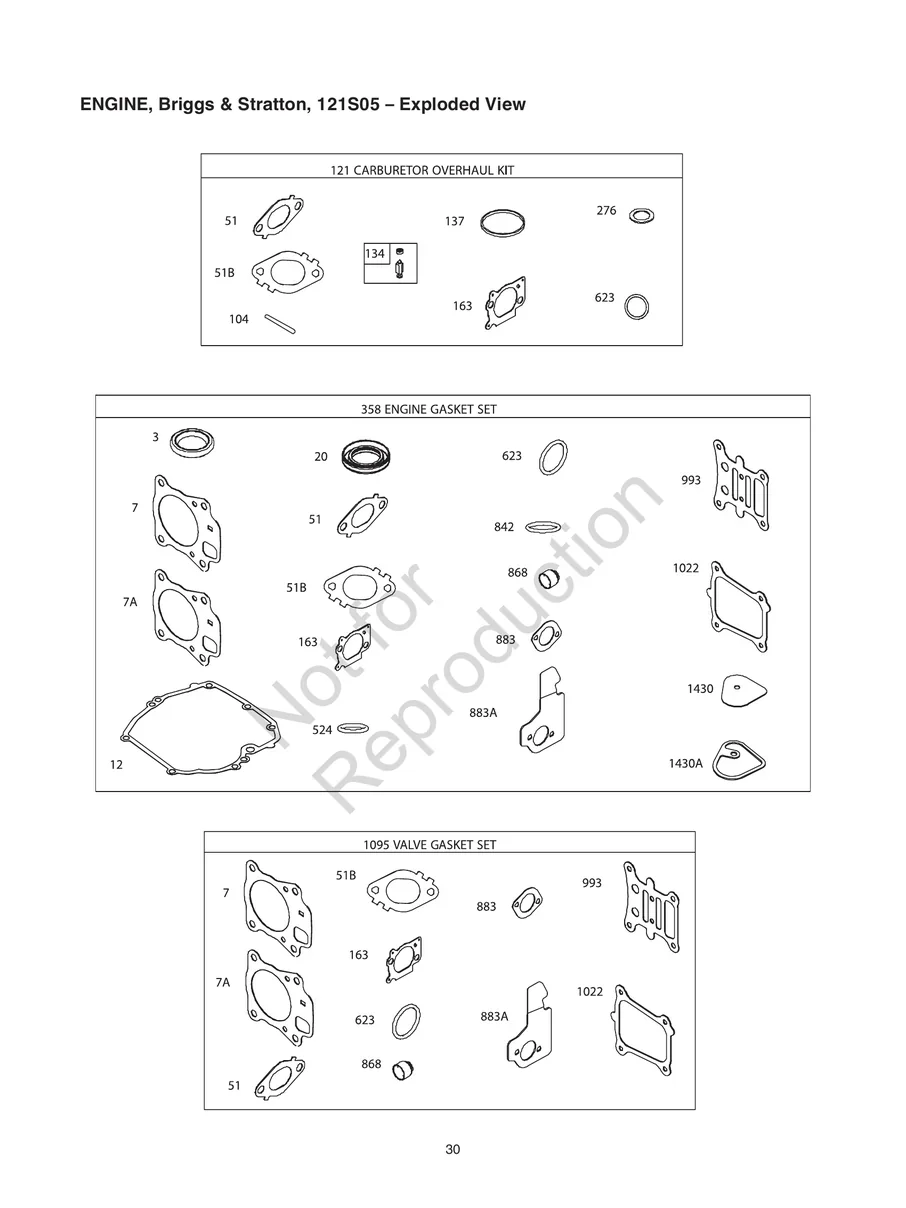 ENGINE, Briggs & Stratton, 121S05 – Exploded View

121 CARBURETOR OVERHAUL KIT

51
51B
104
134
137
163
276
623

358 ENGINE GASKET SET

3
7
7A
12
20
51
51B
163
524
623
842
868
883
883A
993
1022
1430
1430A

Not for Reproduction

1095 VALVE GASKET SET

7
7A
51
51B
163
623
868
883
883A
993
1022

30