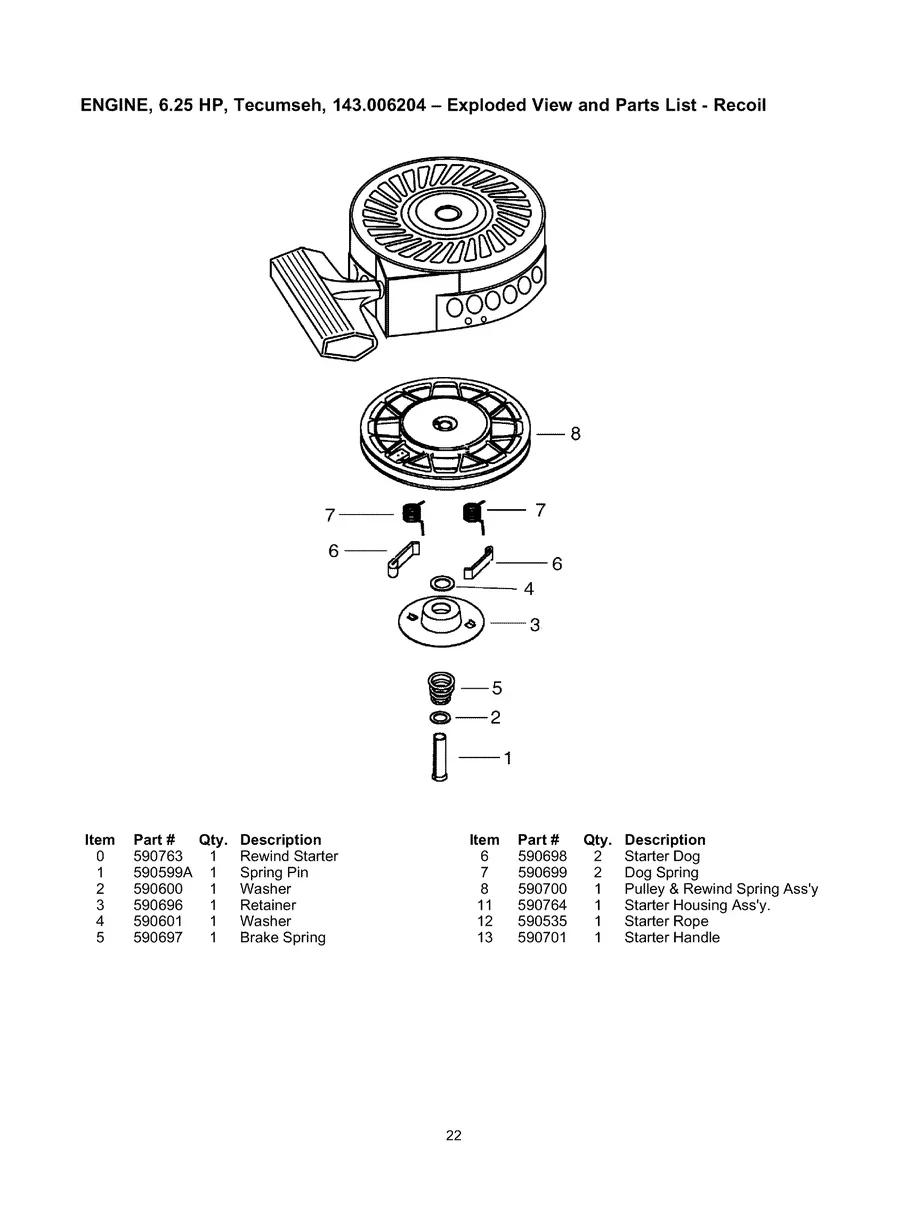 ENGINE, 6.25 HP, Tecumseh, 143.006204 – Exploded View and Parts List - Recoil

8
7
7
6
6
4
3
5
2
1

| Item | Part # | Qty. | Description |
|---|---|---|---|
| 0 | 590763 | 1 | Rewind Starter |
| 1 | 590599A | 1 | Spring Pin |
| 2 | 590600 | 1 | Washer |
| 3 | 590696 | 1 | Retainer |
| 4 | 590601 | 1 | Washer |
| 5 | 590697 | 1 | Brake Spring |

| Item | Part # | Qty. | Description |
|---|---|---|---|
| 6 | 590698 | 2 | Starter Dog |
| 7 | 590699 | 2 | Dog Spring |
| 8 | 590700 | 1 | Pulley & Rewind Spring Ass'y |
| 11 | 590764 | 1 | Starter Housing Ass'y. |
| 12 | 590535 | 1 | Starter Rope |
| 13 | 590701 | 1 | Starter Handle |

22