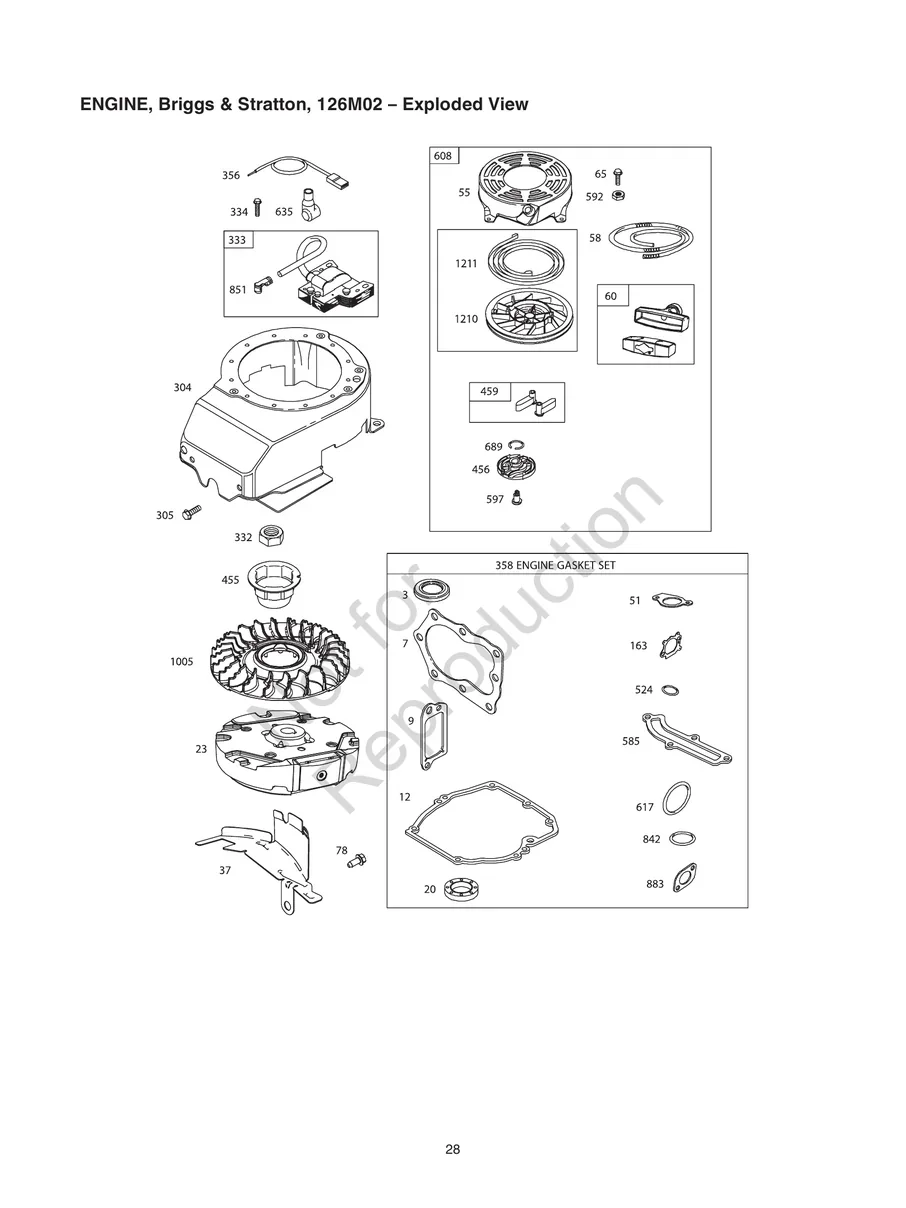 ENGINE, Briggs & Stratton, 126M02 – Exploded View

356
334
635
333
851
304
305
332
455
1005
23
37
78

608
55
65
592
58
1211
1210
60
459
689
456
597

358 ENGINE GASKET SET
3
7
9
12
20
51
163
524
585
617
842
883

Not for Reproduction

28