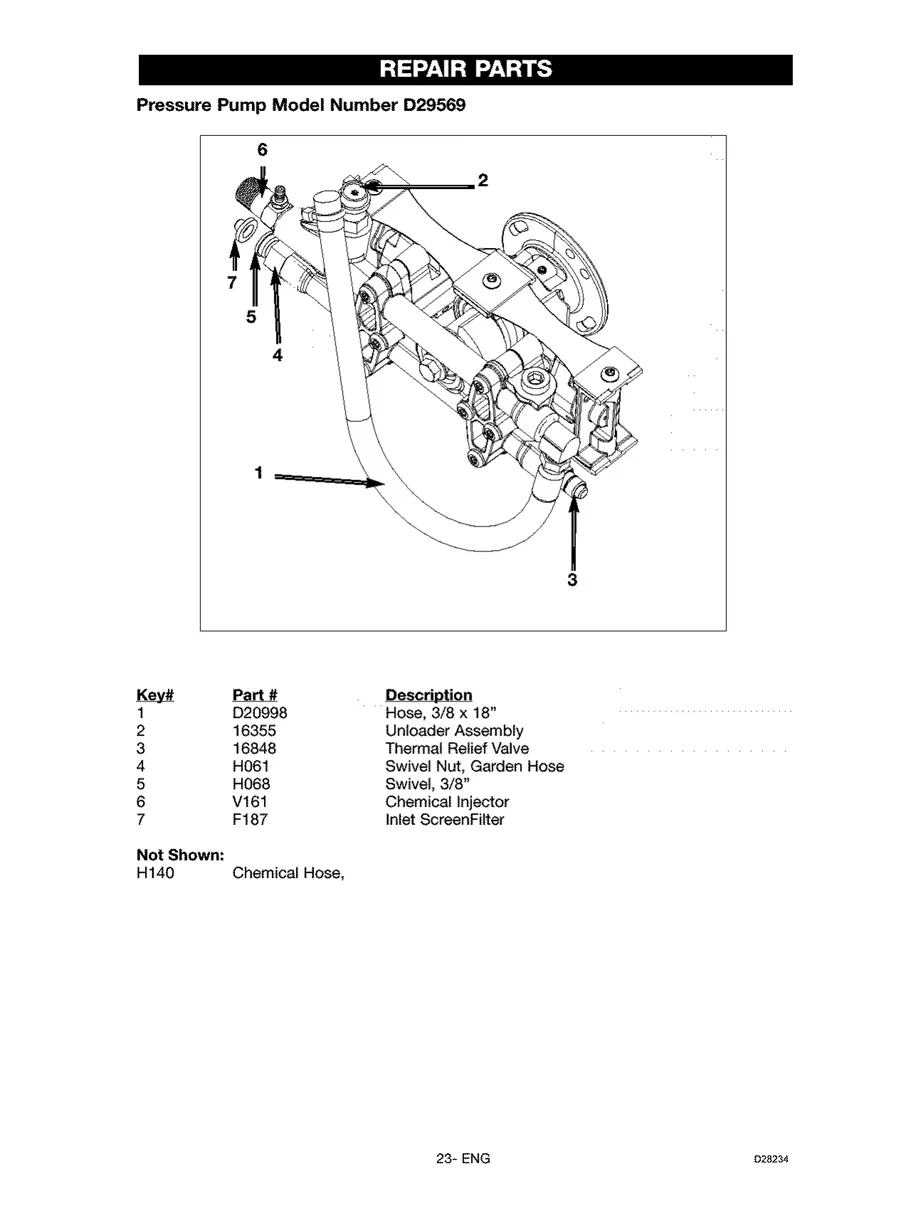 REPAIR PARTS

Pressure Pump Model Number D29569

6
2
7
5
4
1
3

| Key# | Part # | Description |
|---|---|---|
| 1 | D20998 | Hose, 3/8 x 18" |
| 2 | 16355 | Unloader Assembly |
| 3 | 16848 | Thermal Relief Valve |
| 4 | H061 | Swivel Nut, Garden Hose |
| 5 | H068 | Swivel, 3/8" |
| 6 | V161 | Chemical Injector |
| 7 | F187 | Inlet ScreenFilter |

Not Shown:
H140 Chemical Hose,

23- ENG

D28234