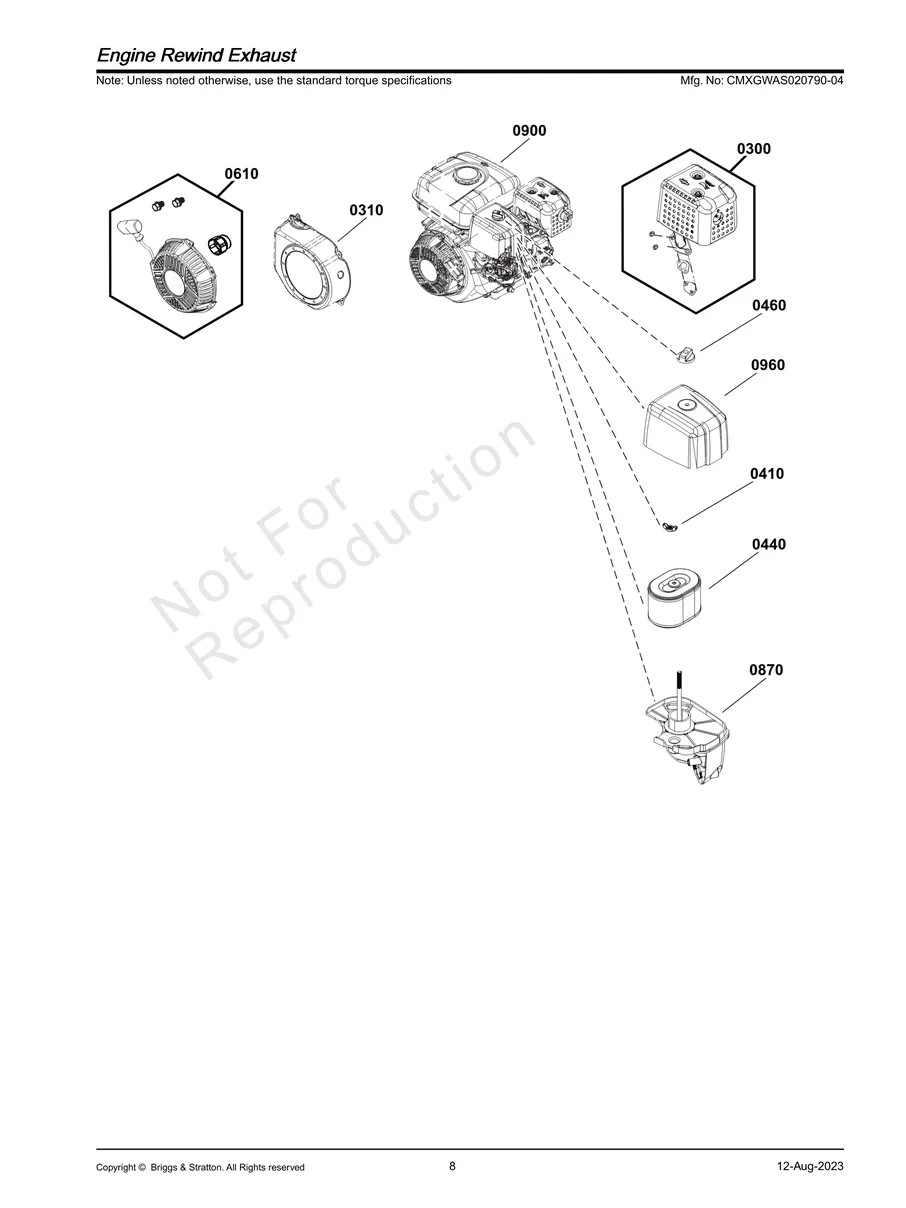 Engine Rewind Exhaust

Note: Unless noted otherwise, use the standard torque specifications

Mfg. No: CMXGWAS020790-04

0900

0300

0610

0310

0460

0960

0410

0440

0870

Not For Reproduction

Copyright © Briggs & Stratton. All Rights reserved

8

12-Aug-2023