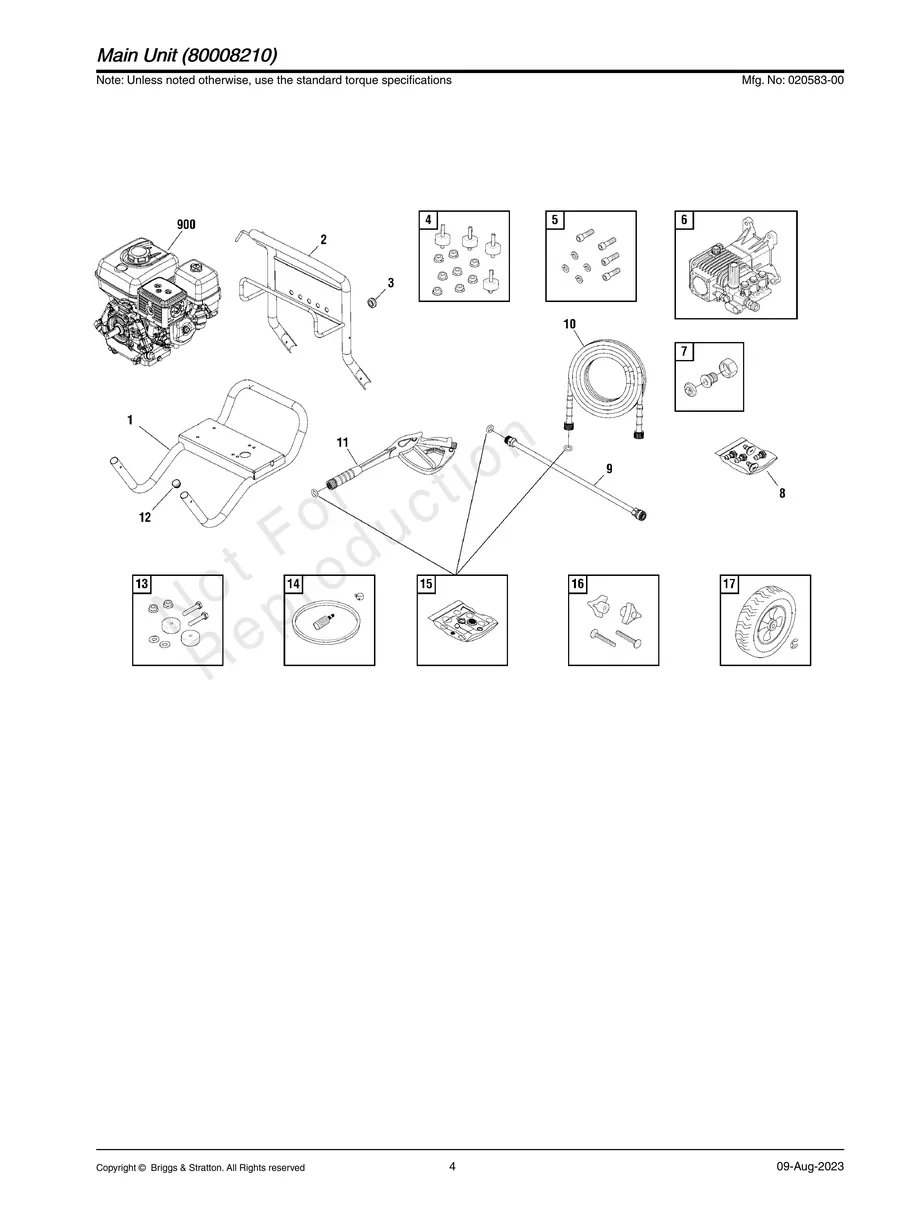 Main Unit (80008210)

Note: Unless noted otherwise, use the standard torque specifications

Mfg. No: 020583-00

900

2

3

4

5

6

10

7

1

11

9

8

12

Not For Reproduction

13

14

15

16

17

Copyright © Briggs & Stratton. All Rights reserved

4

09-Aug-2023