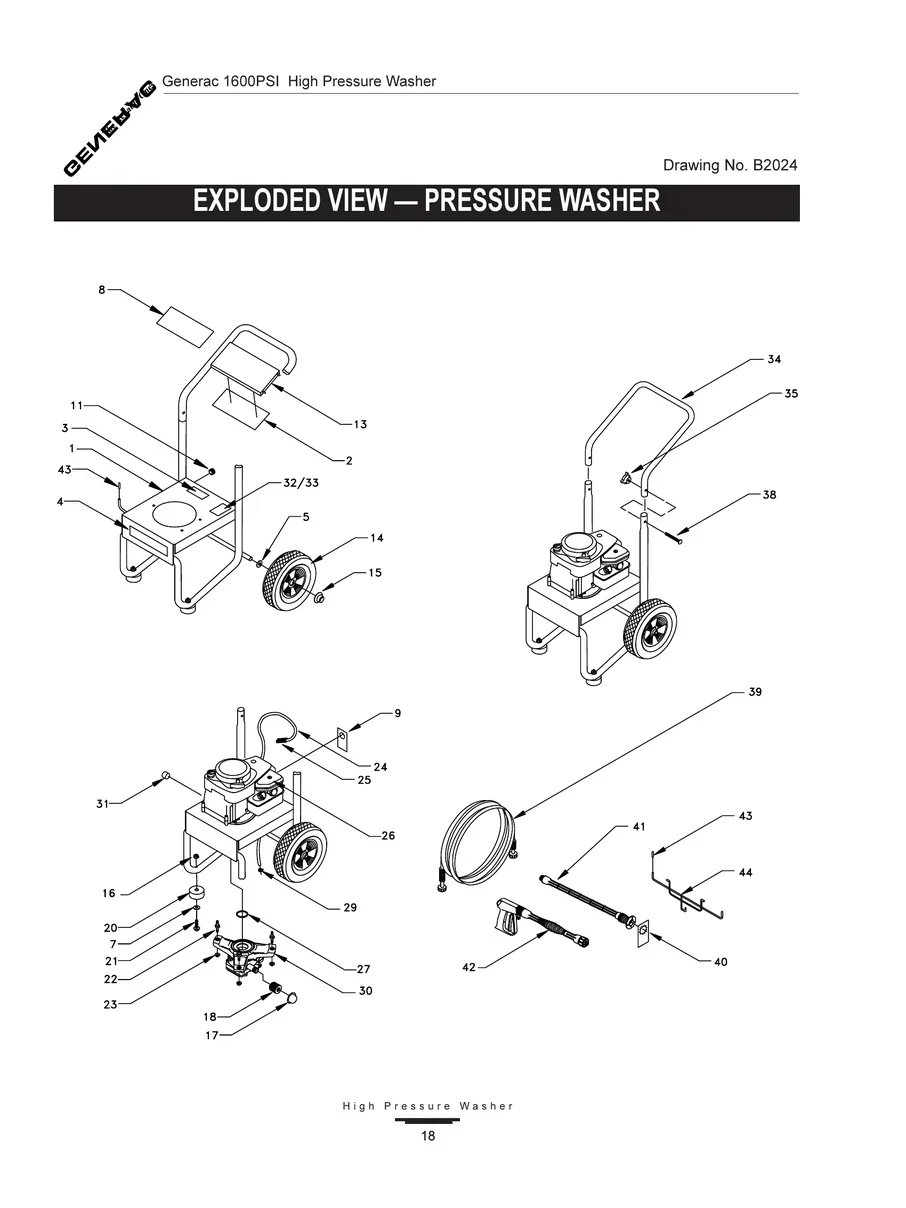 GENERAC

Generac 1600PSI High Pressure Washer

Drawing No. B2024

EXPLODED VIEW — PRESSURE WASHER

8
11
3
1
43
4
13
2
32/33
5
14
15
34
35
38
39
9
24
25
31
26
16
29
20
7
21
22
23
27
30
18
17
41
43
44
42
40

High Pressure Washer

18