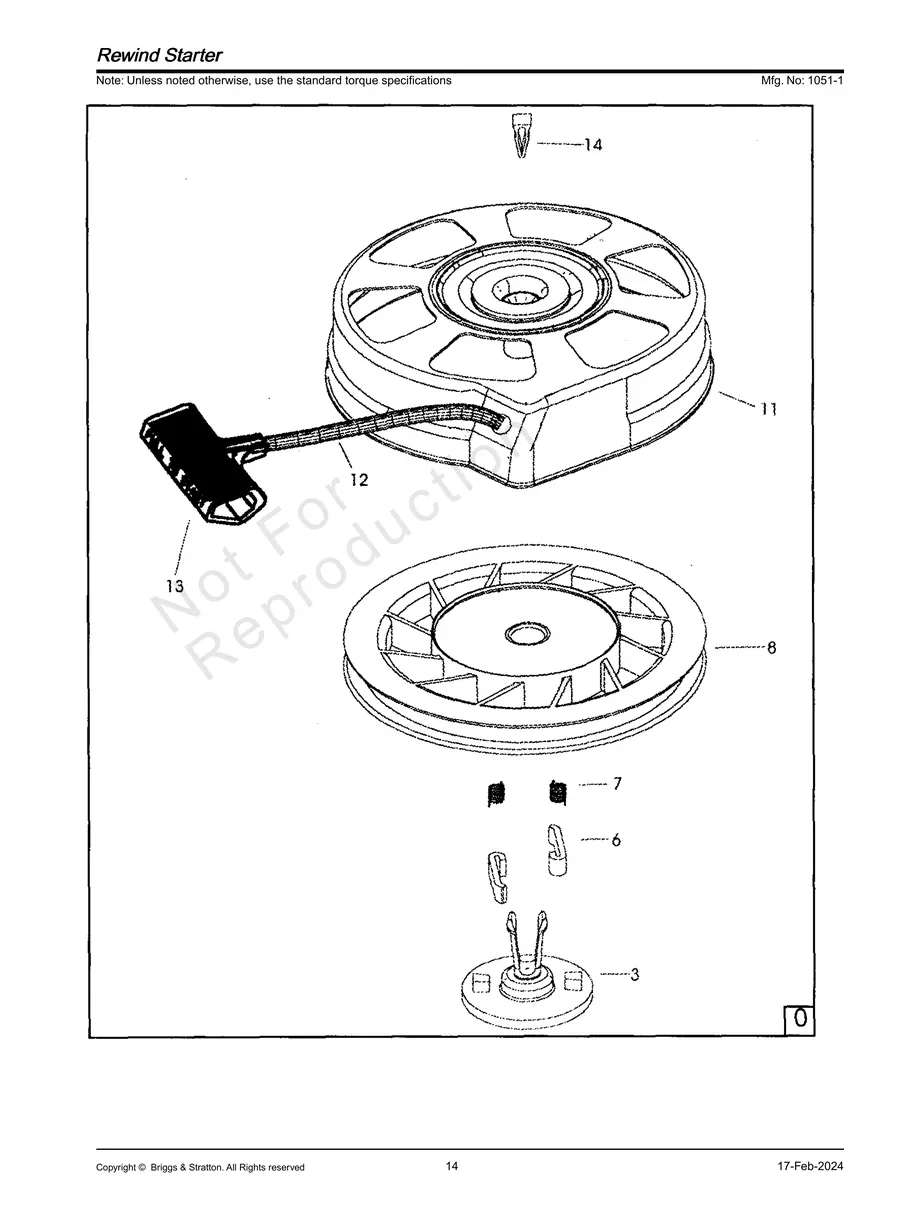 Rewind Starter

Note: Unless noted otherwise, use the standard torque specifications

Mfg. No: 1051-1

14

11

12

13

Not For Reproduction

8

7

6

3

0

Copyright © Briggs & Stratton. All Rights reserved

14

17-Feb-2024