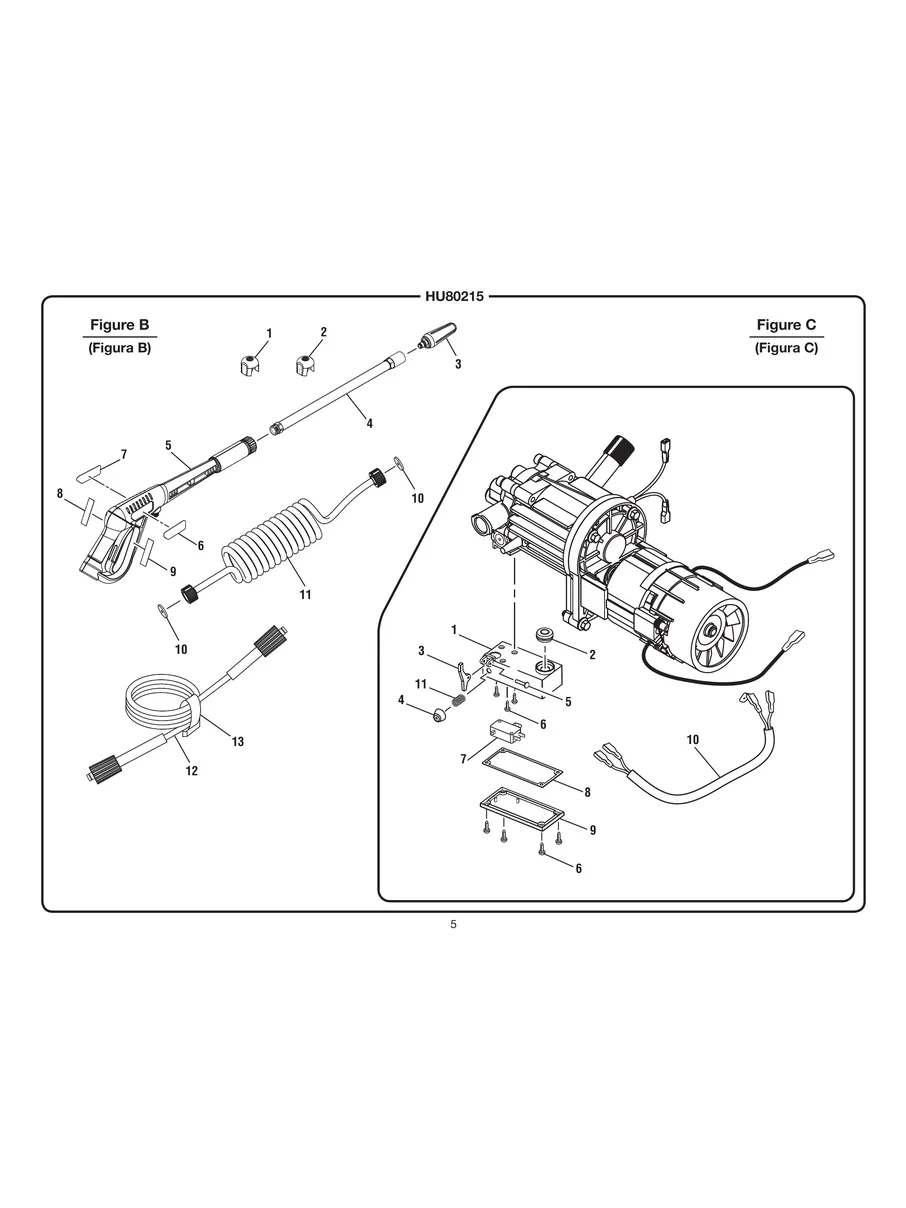 HU80215

Figure B
(Figura B)

1
2
3
4
5
7
8
6
9
10
11
10
13
12

Figure C
(Figura C)

1
2
3
11
4
5
6
7
8
9
6
10

5