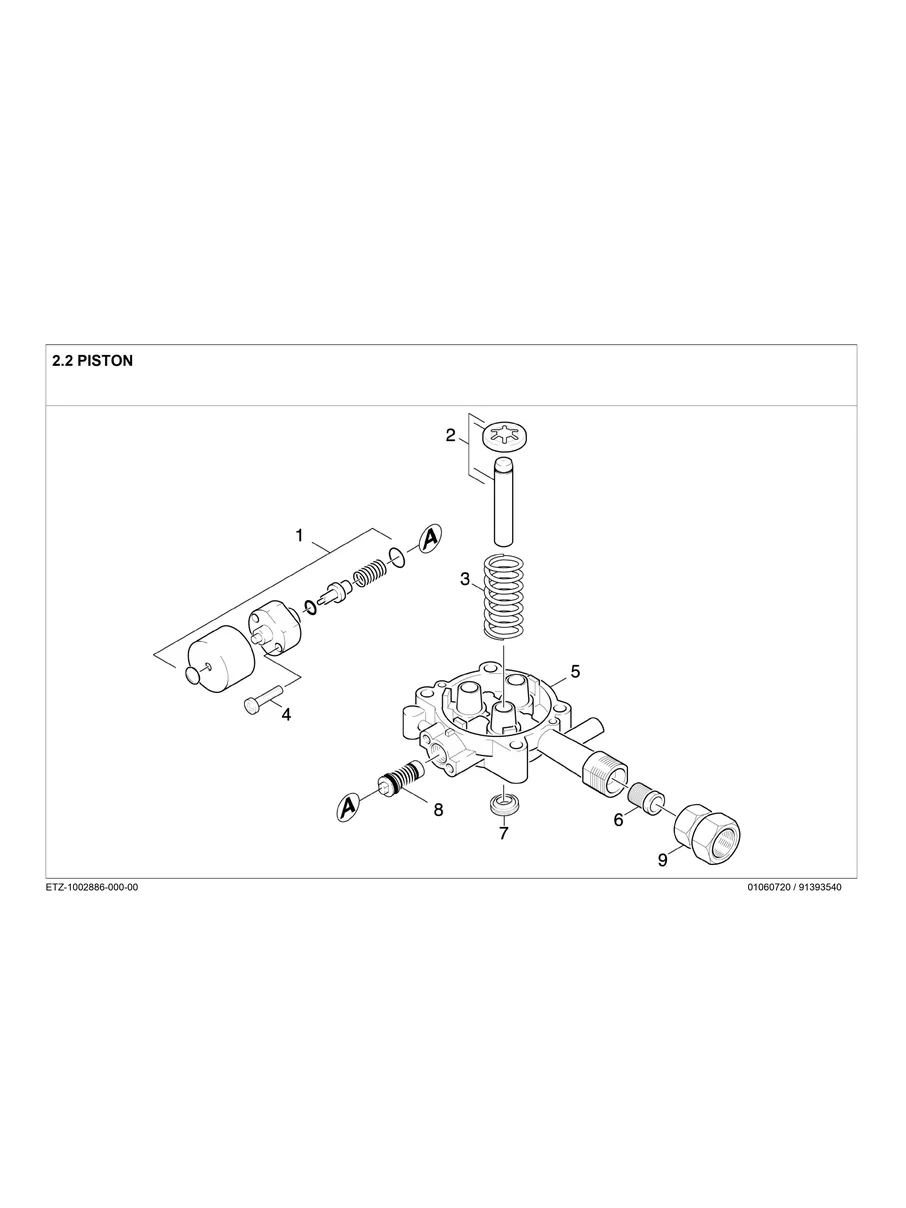 2.2 PISTON

2
1
A
3
5
4
A
8
7
6
9

ETZ-1002886-000-00

01060720 / 91393540