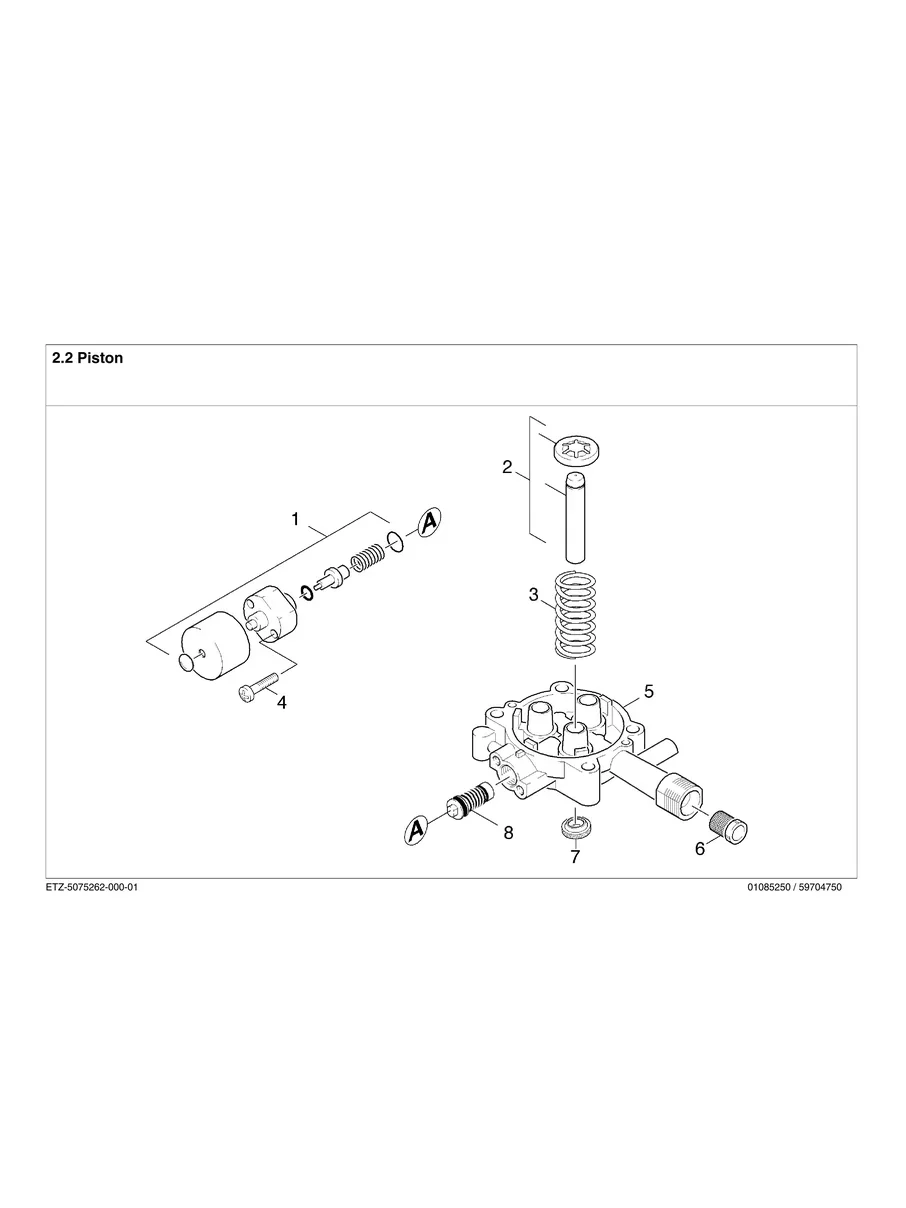 2.2 Piston

1
A
2
3
4
5
A
8
7
6

ETZ-5075262-000-01

01085250 / 59704750