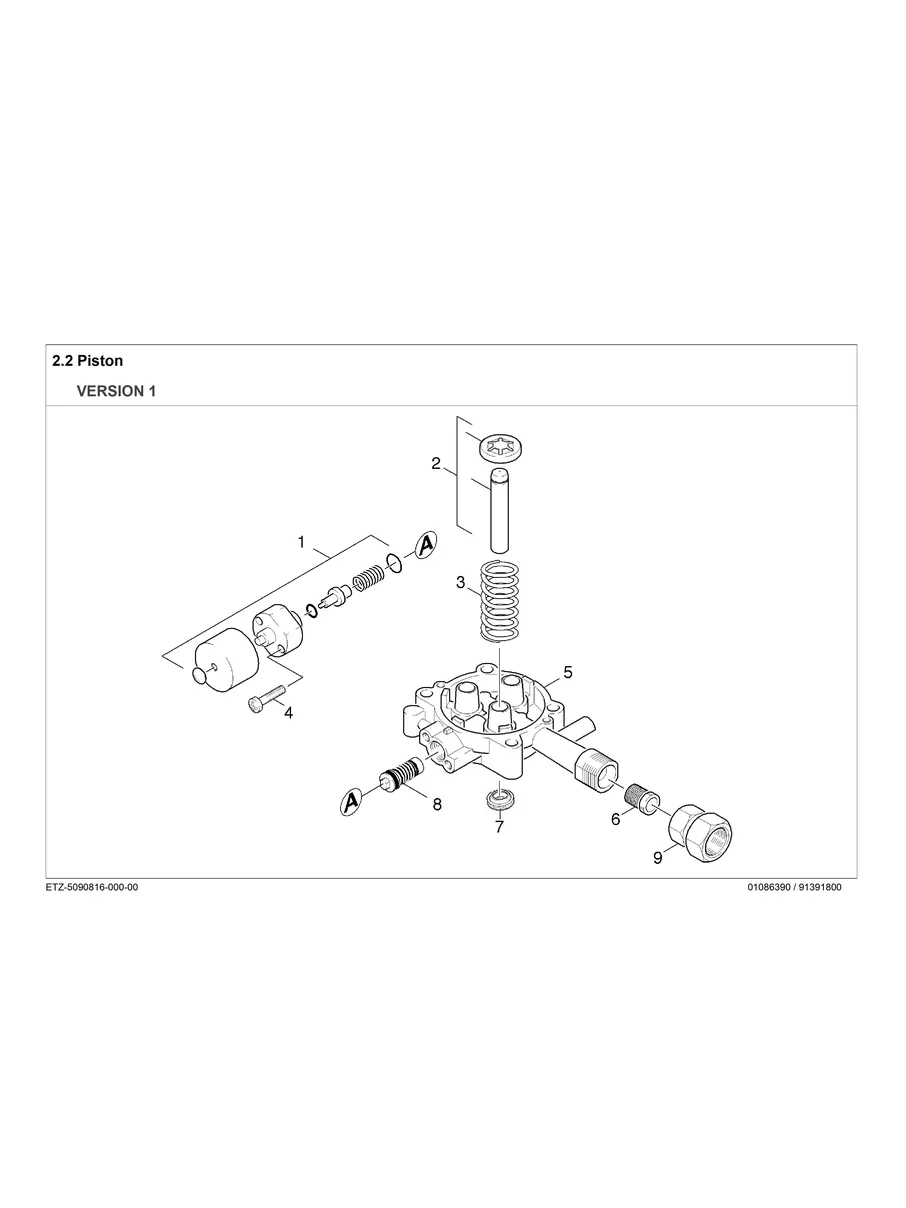 2.2 Piston

VERSION 1

2

1

A

3

5

4

A

8

7

6

9

ETZ-5090816-000-00

01086390 / 91391800