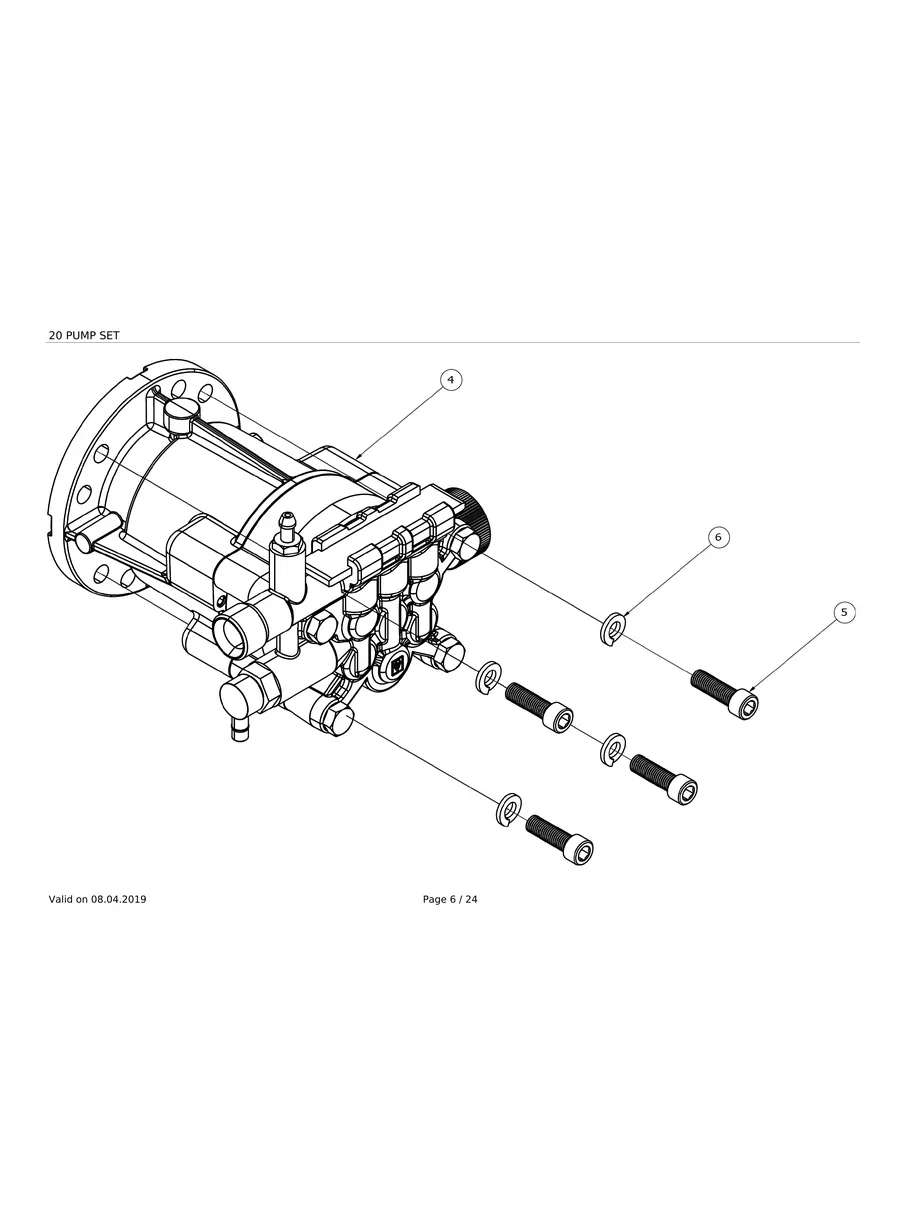 20 PUMP SET

4

6

5

Valid on 08.04.2019

Page 6 / 24