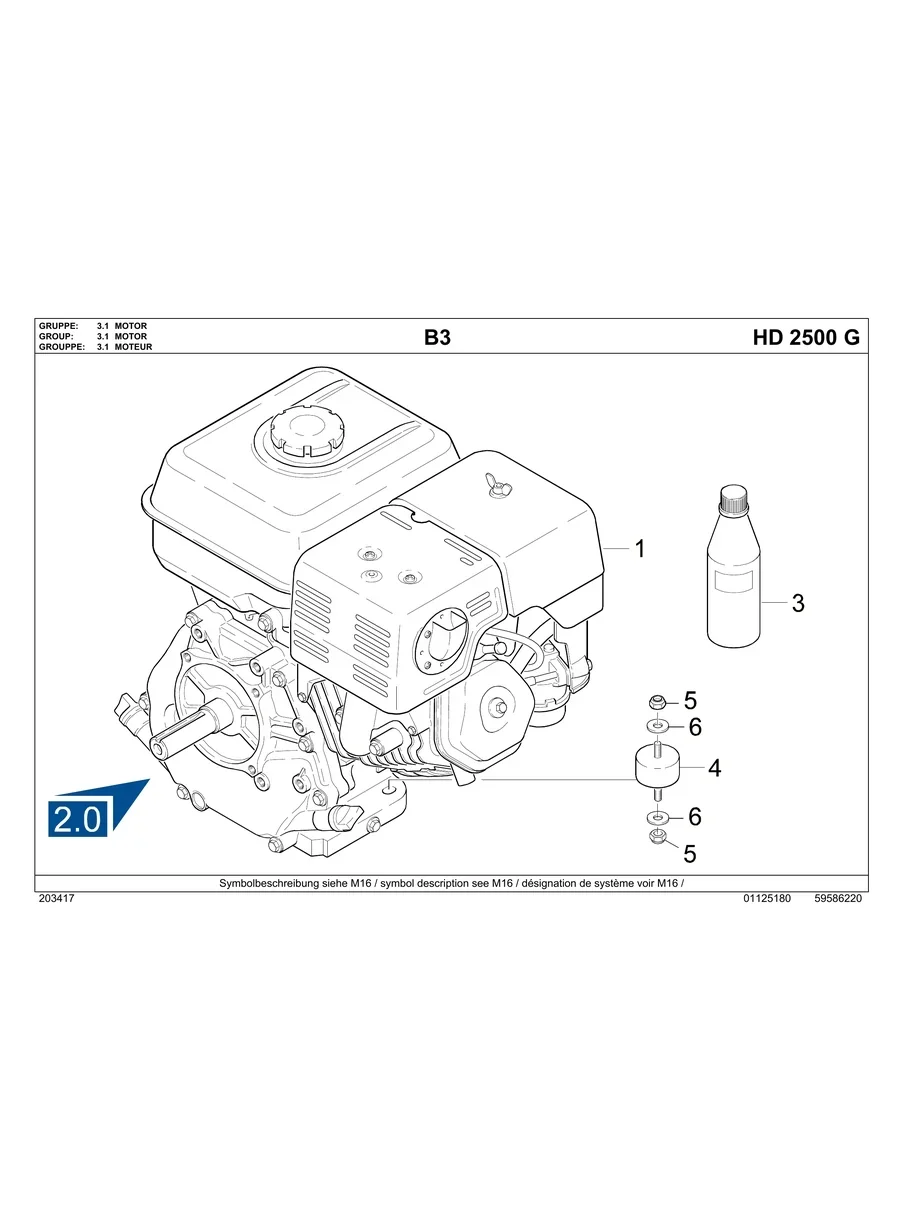 GRUPPE: 3.1 MOTOR
GROUP: 3.1 MOTOR
GROUPPE: 3.1 MOTEUR

B3

HD 2500 G

1

3

5

6

4

6

5

2.0

Symbolbeschreibung siehe M16 / symbol description see M16 / désignation de système voir M16 /

203417

01125180 59586220