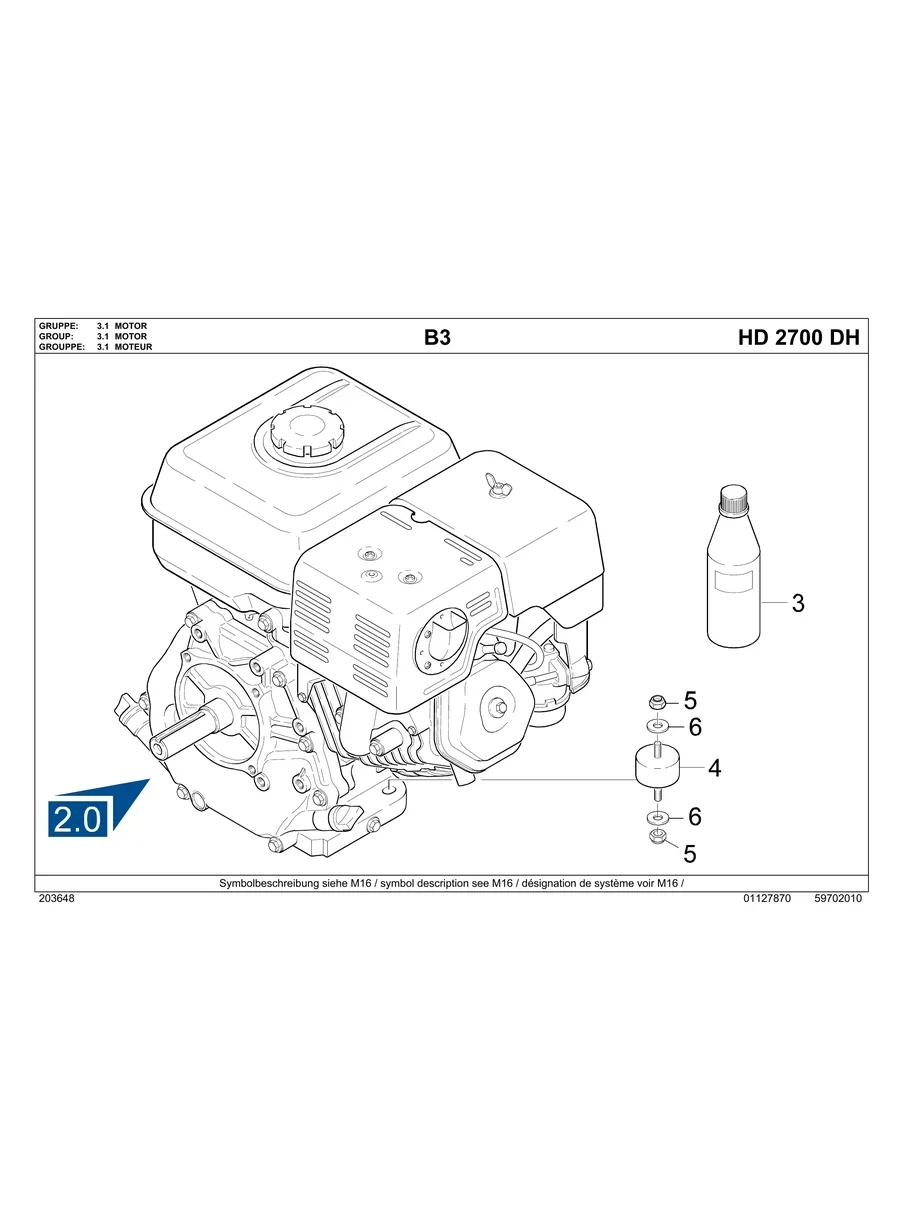 GRUPPE: 3.1 MOTOR
GROUP: 3.1 MOTOR
GROUPPE: 3.1 MOTEUR

B3

HD 2700 DH

3

5

6

4

6

5

2.0

Symbolbeschreibung siehe M16 / symbol description see M16 / désignation de système voir M16 /

203648

01127870

59702010