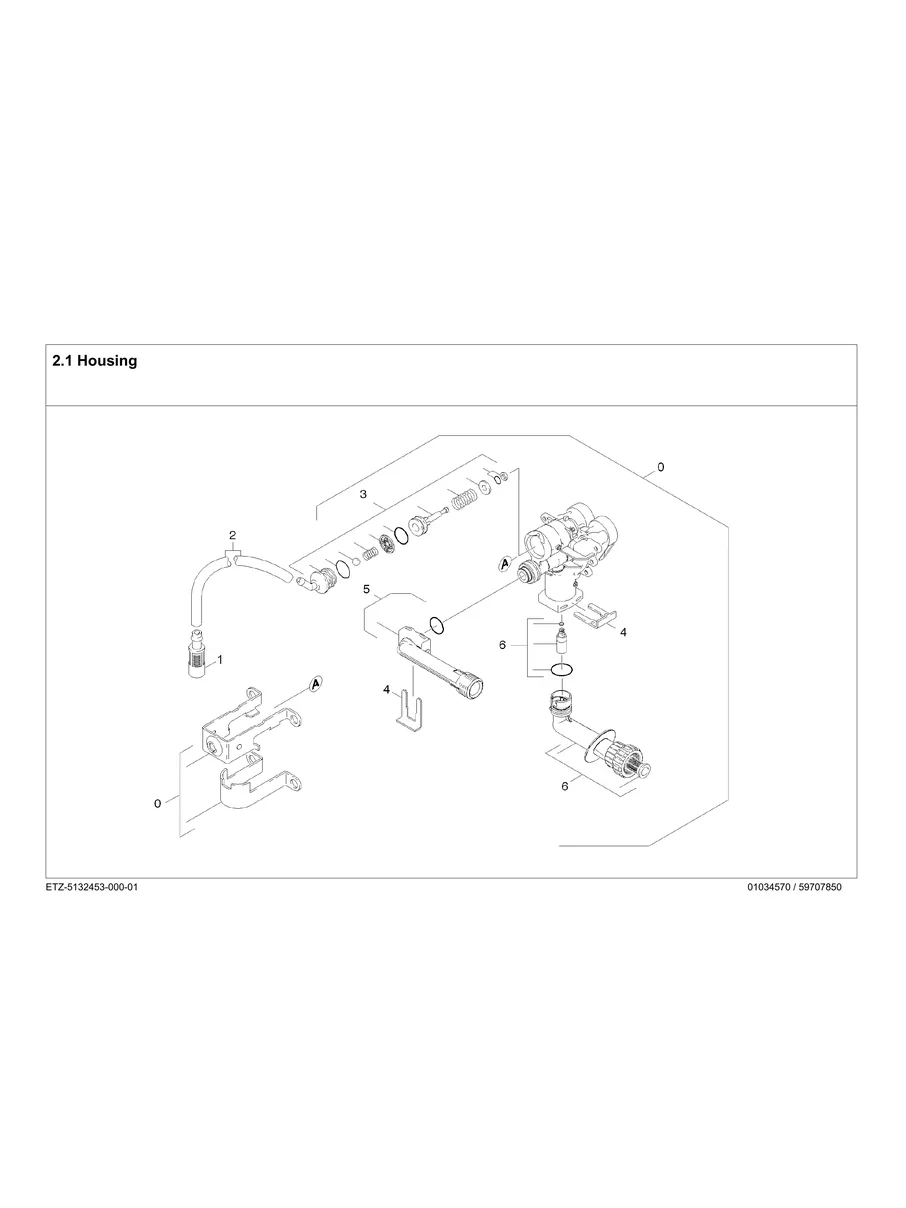 2.1 Housing

0

3

2

A

5

4

6

1

A

4

0

6

ETZ-5132453-000-01

01034570 / 59707850