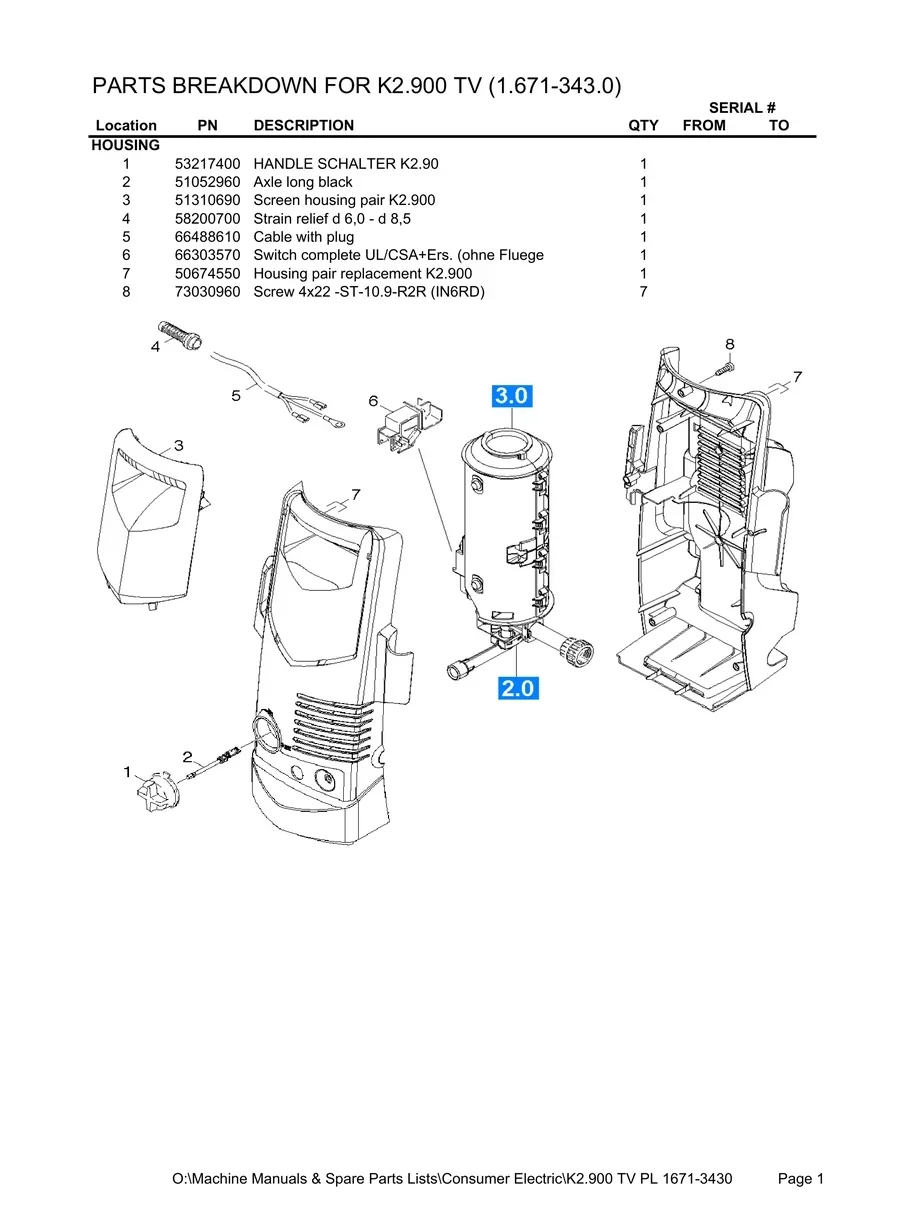 PARTS BREAKDOWN FOR K2.900 TV (1.671-343.0)

| Location | PN | DESCRIPTION | QTY | SERIAL # FROM | TO |
|---|---|---|---|---|---|
| HOUSING | | | | | |
| 1 | 53217400 | HANDLE SCHALTER K2.90 | 1 | | |
| 2 | 51052960 | Axle long black | 1 | | |
| 3 | 51310690 | Screen housing pair K2.900 | 1 | | |
| 4 | 58200700 | Strain relief d 6,0 - d 8,5 | 1 | | |
| 5 | 66488610 | Cable with plug | 1 | | |
| 6 | 66303570 | Switch complete UL/CSA+Ers. (ohne Fluege | 1 | | |
| 7 | 50674550 | Housing pair replacement K2.900 | 1 | | |
| 8 | 73030960 | Screw 4x22 -ST-10.9-R2R (IN6RD) | 7 | | |

4
5
6
3.0
8
7
3
7
2.0
2
1

O:\Machine Manuals & Spare Parts Lists\Consumer Electric\K2.900 TV PL 1671-3430 Page 1