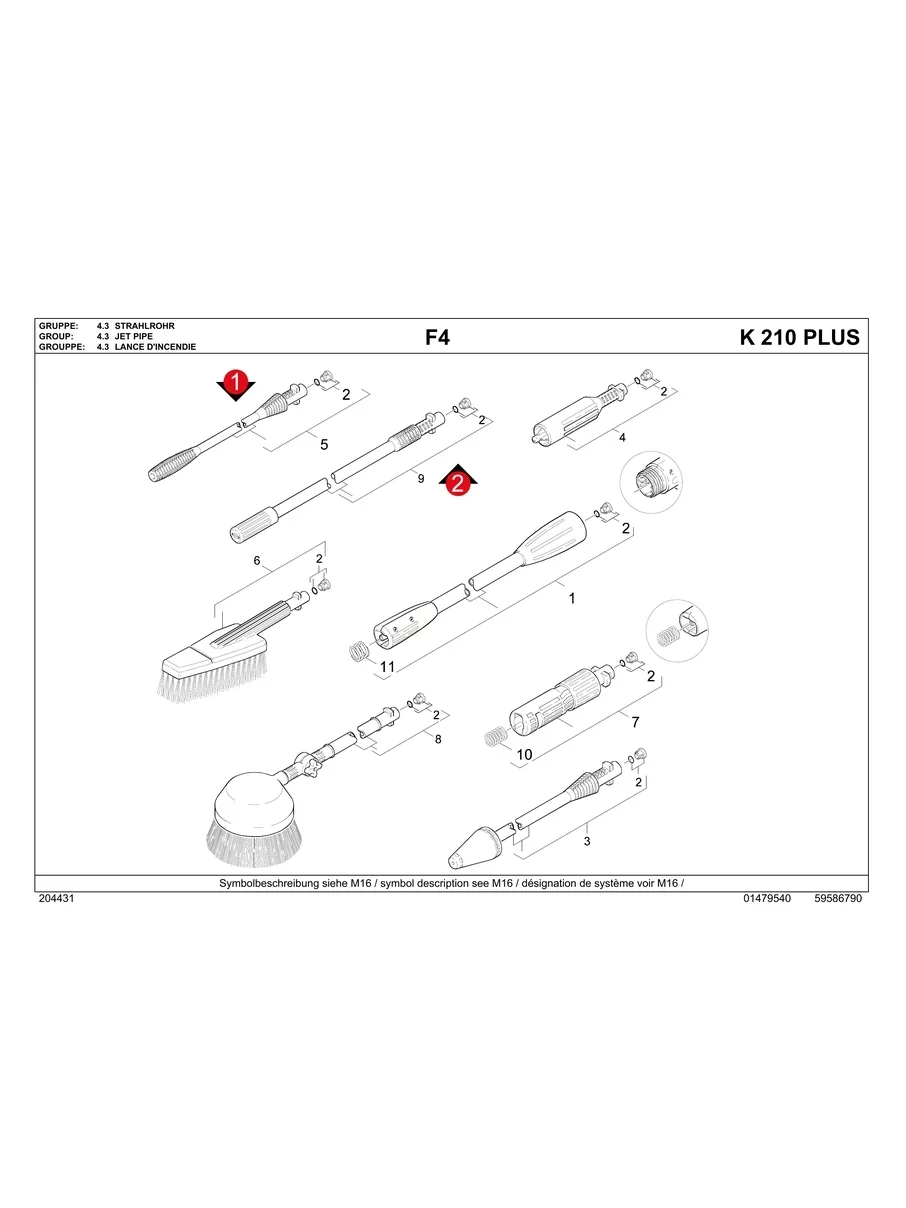 GRUPPE: 4.3 STRAHLROHR
GROUP: 4.3 JET PIPE
GROUPPE: 4.3 LANCE D'INCENDIE

F4

K 210 PLUS

1
2
5
2
9
2
2
4
2
6
2
1
11
2
7
10
2
8
2
3

Symbolbeschreibung siehe M16 / symbol description see M16 / désignation de système voir M16 /

204431

01479540 59586790