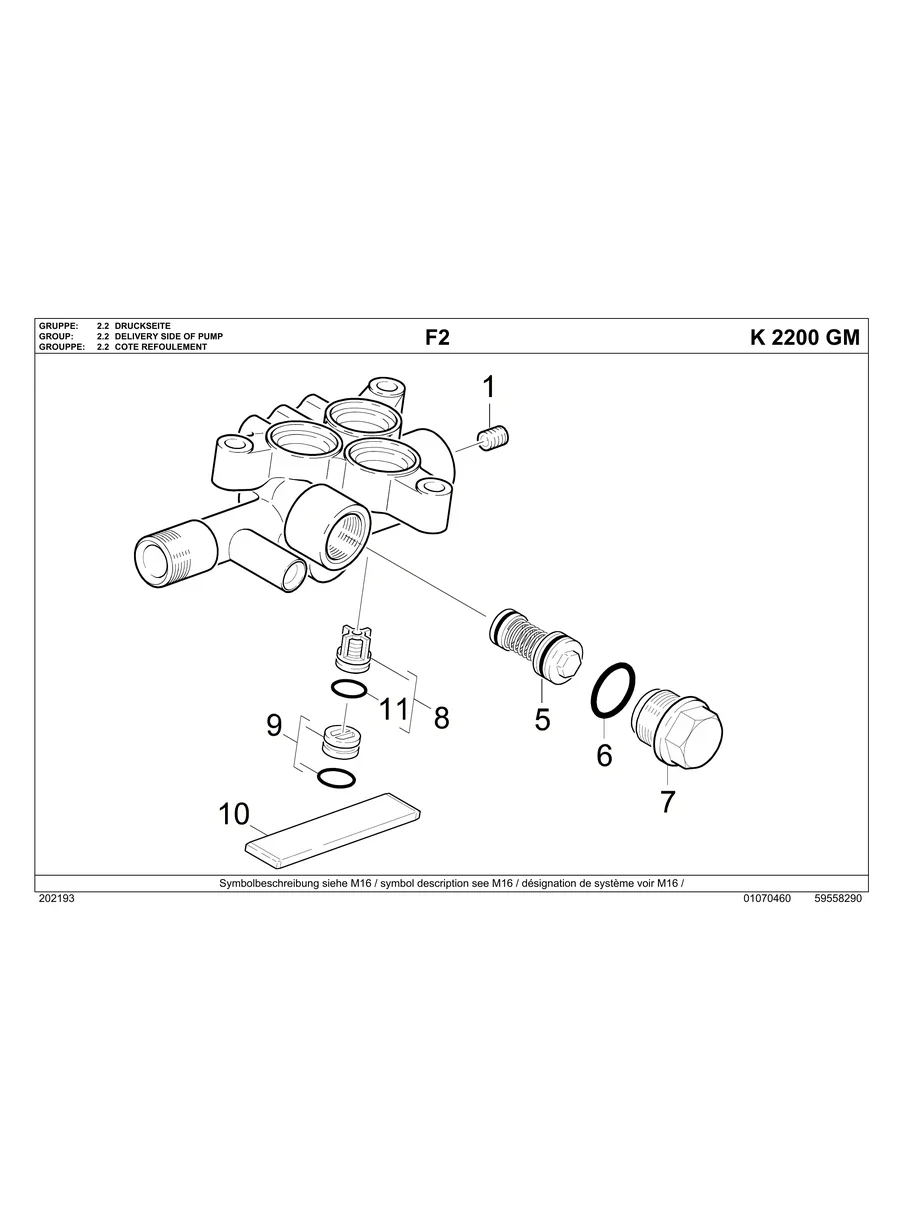 GRUPPE: 2.2 DRUCKSEITE
GROUP: 2.2 DELIVERY SIDE OF PUMP
GROUPPE: 2.2 COTE REFOULEMENT

F2

K 2200 GM

1

11

8

9

5

6

7

10

Symbolbeschreibung siehe M16 / symbol description see M16 / désignation de système voir M16 /

202193

01070460

59558290