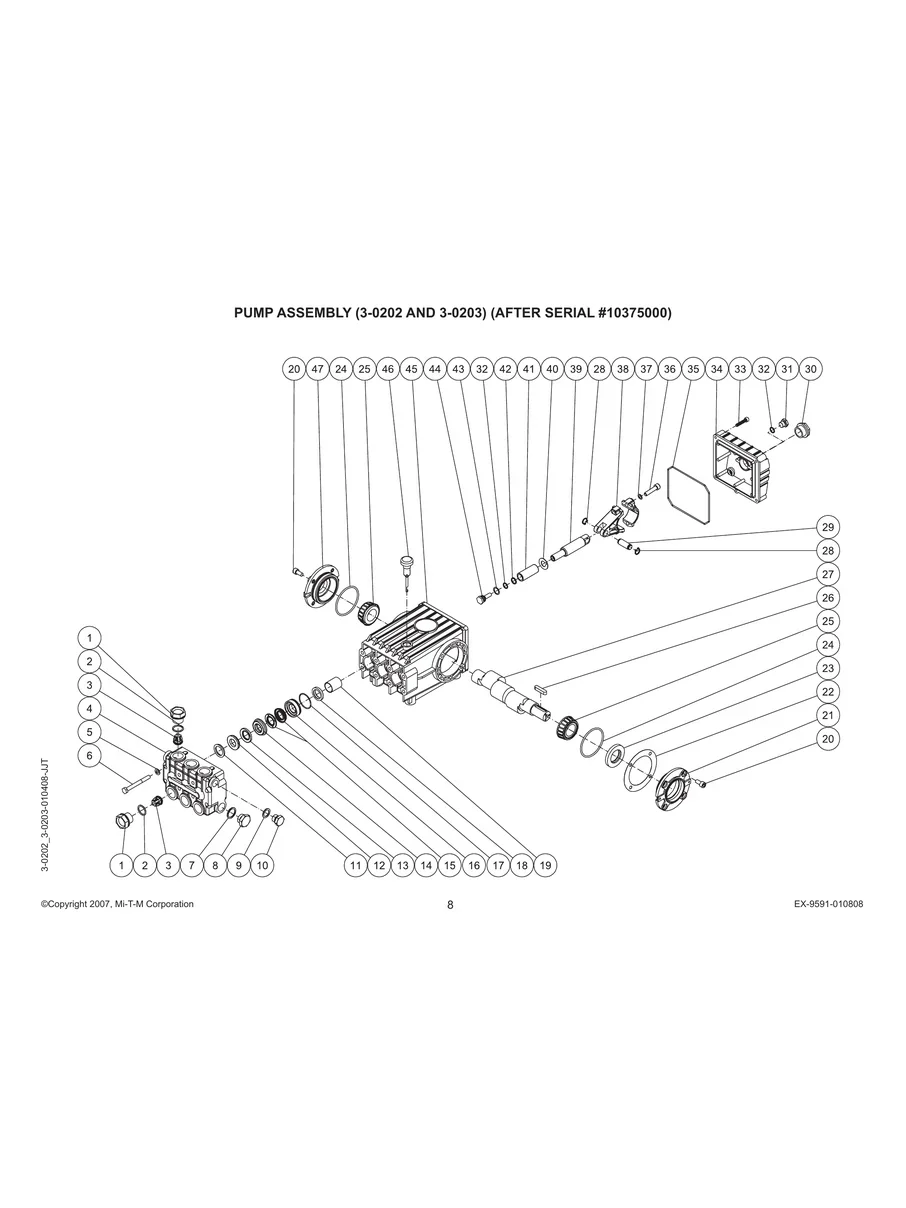 PUMP ASSEMBLY (3-0202 AND 3-0203) (AFTER SERIAL #10375000)

20 47 24 25 46 45 44 43 32 42 41 40 39 28 38 37 36 35 34 33 32 31 30

29
28
27
26
25
24
23
22
21
20

1
2
3
4
5
6

1 2 3 7 8 9 10

11 12 13 14 15 16 17 18 19

3-0202_3-0203-010408-JJT

©Copyright 2007, Mi-T-M Corporation

8

EX-9591-010808