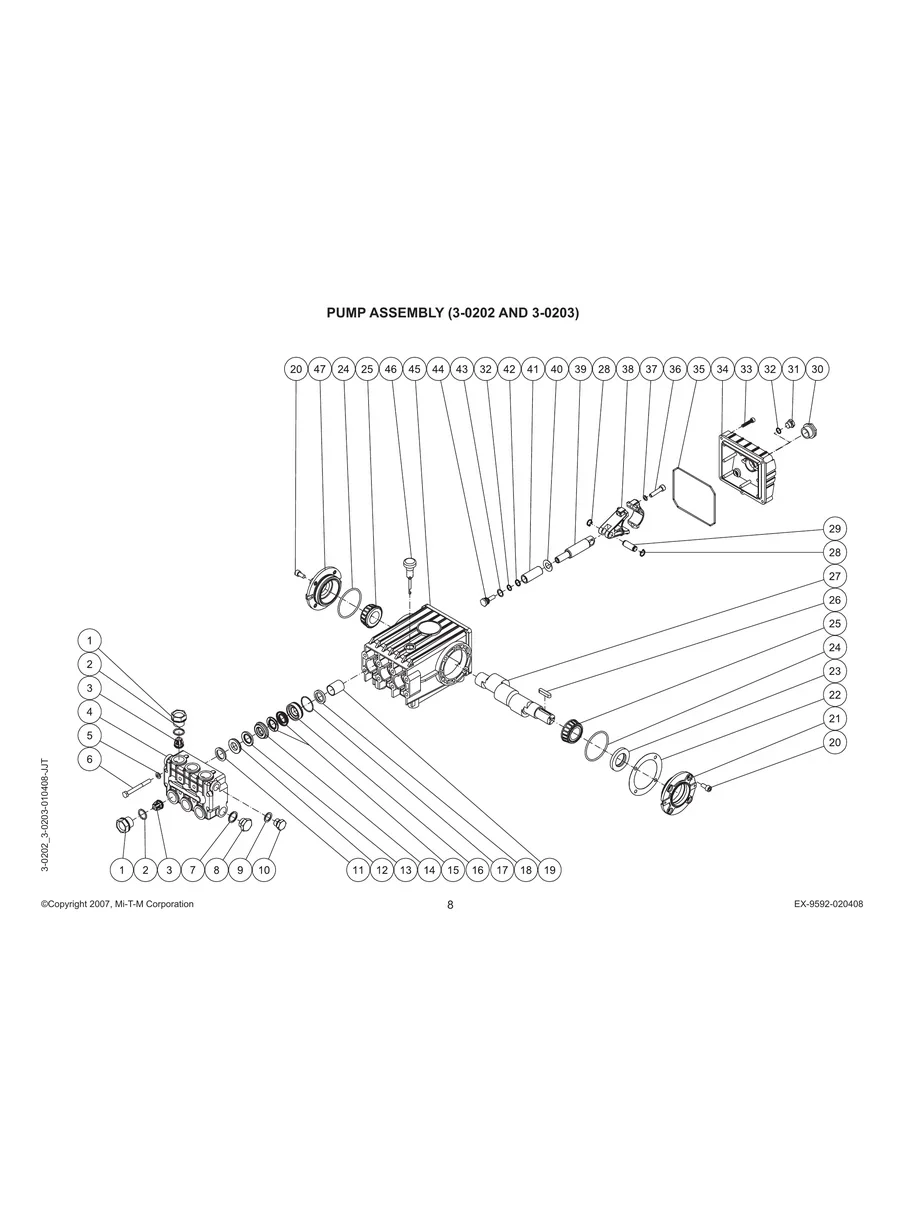 PUMP ASSEMBLY (3-0202 AND 3-0203)

20 47 24 25 46 45 44 43 32 42 41 40 39 28 38 37 36 35 34 33 32 31 30

29
28
27
26
25
24
23
22
21
20

1
2
3
4
5
6

1 2 3 7 8 9 10

11 12 13 14 15 16 17 18 19

3-0202_3-0203-010408-JJT

©Copyright 2007, Mi-T-M Corporation

8

EX-9592-020408