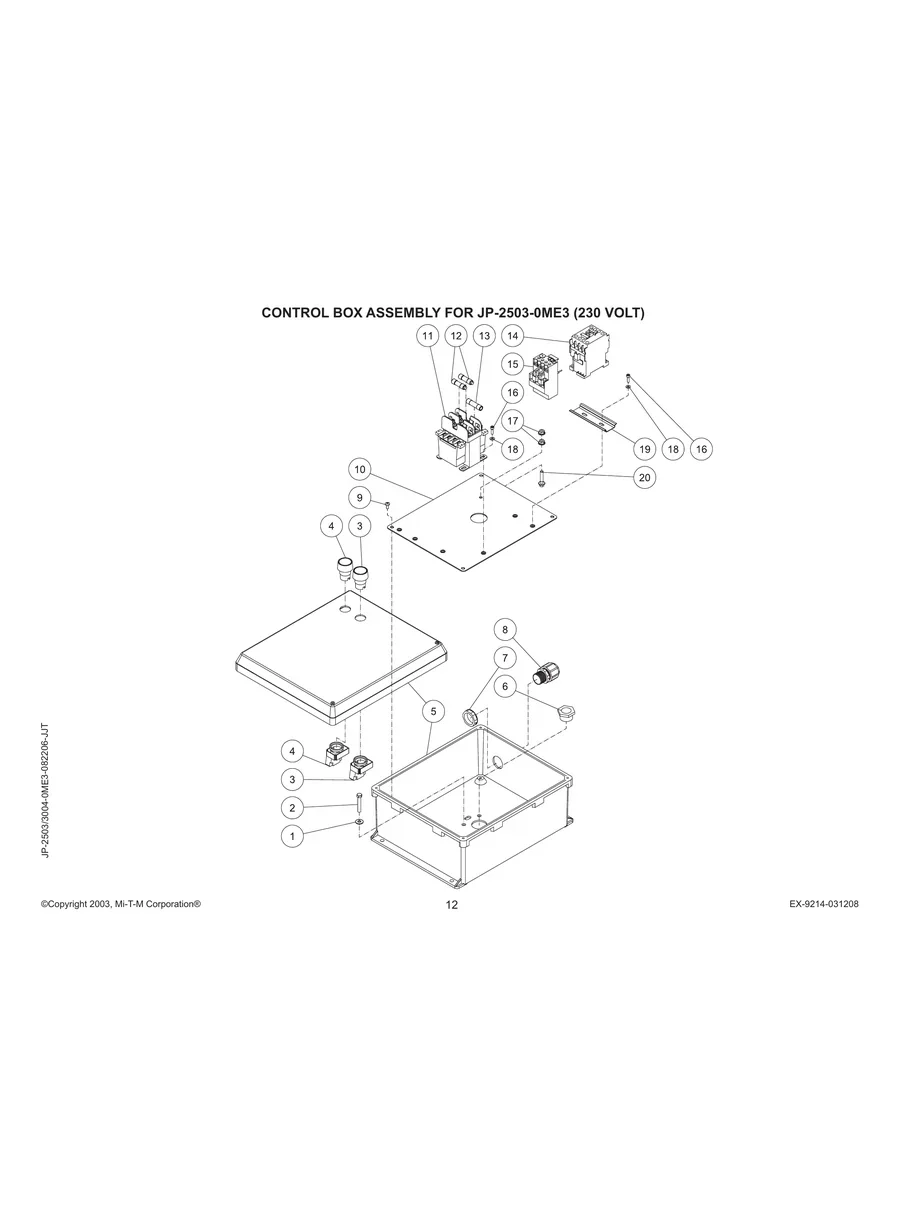 CONTROL BOX ASSEMBLY FOR JP-2503-0ME3 (230 VOLT)

11 12 13 14 15 16 17 18 19 18 16 20 10 9 4 3 8 7 6 5 4 3 2 1

JP-2503/3004-0ME3-082206-JJT

©Copyright 2003, Mi-T-M Corporation®

12

EX-9214-031208