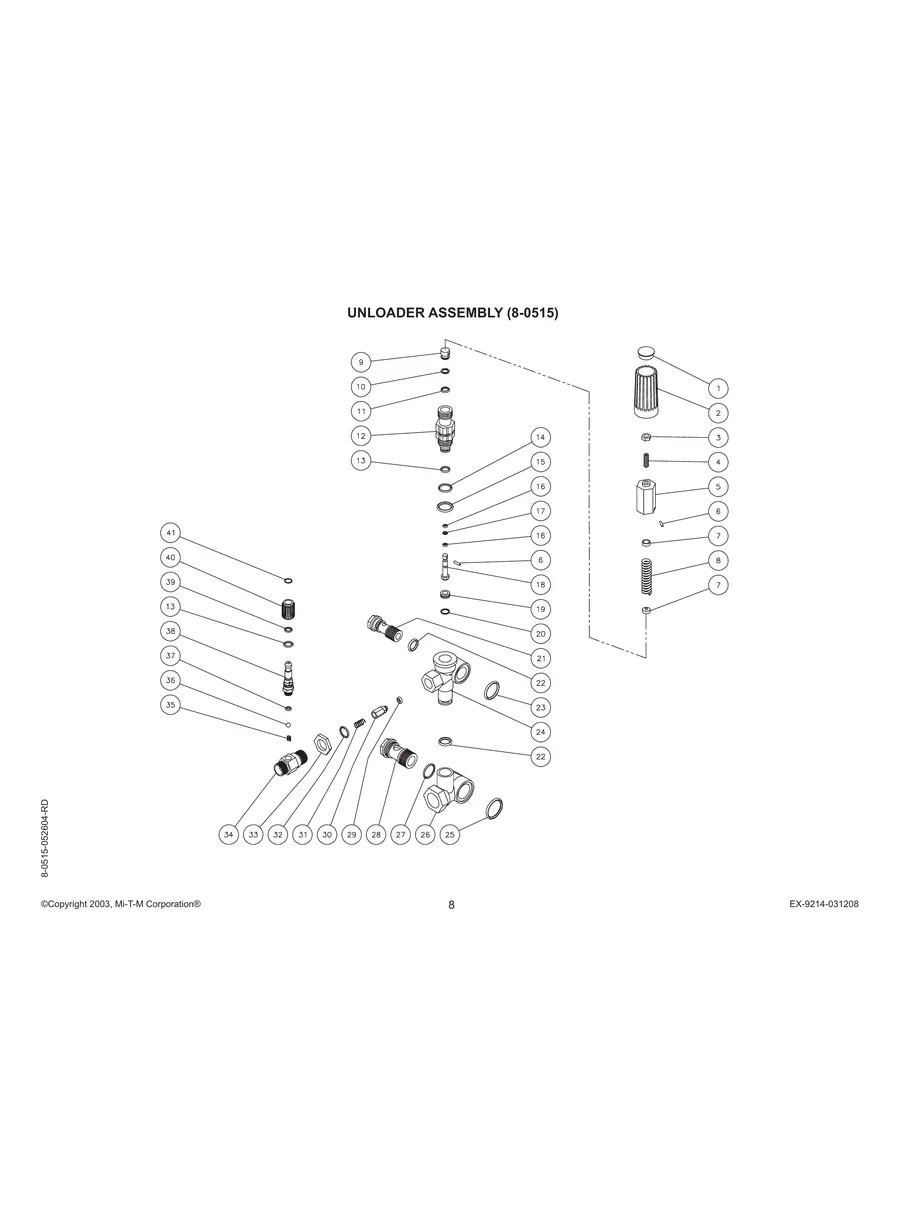 UNLOADER ASSEMBLY (8-0515)

9
10
11
12
13

14
15
16
17
16
6
18
19
20
21
22
23
24
22

1
2
3
4
5
6
7
8
7

41
40
39
13
38
37
36
35

34 33 32 31 30 29 28 27 26 25

8-0515-052604-RD

©Copyright 2003, Mi-T-M Corporation®

8

EX-9214-031208