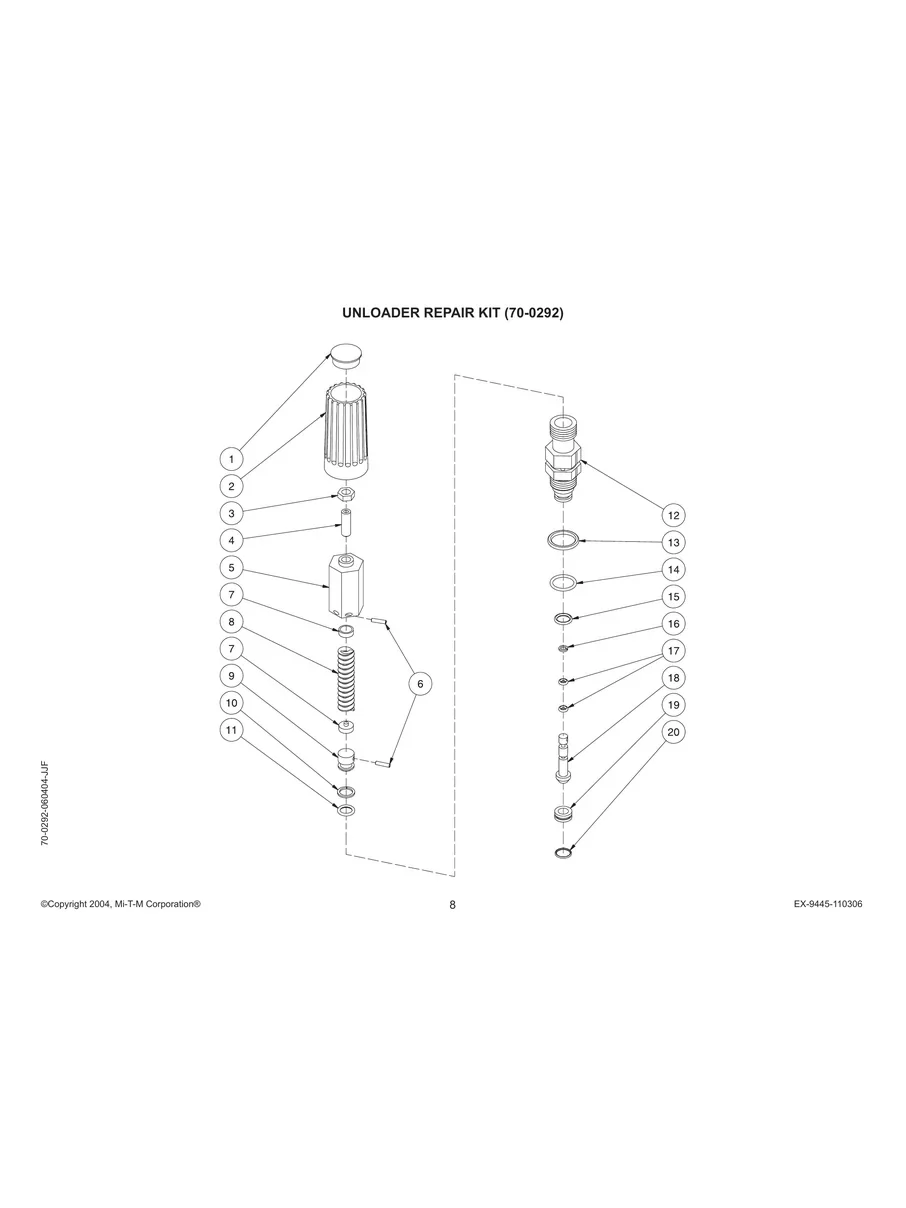 UNLOADER REPAIR KIT (70-0292)

1
2
3
4
5
7
8
7
9
10
11
6

12
13
14
15
16
17
18
19
20

70-0292-060404-JJF

©Copyright 2004, Mi-T-M Corporation®

8

EX-9445-110306