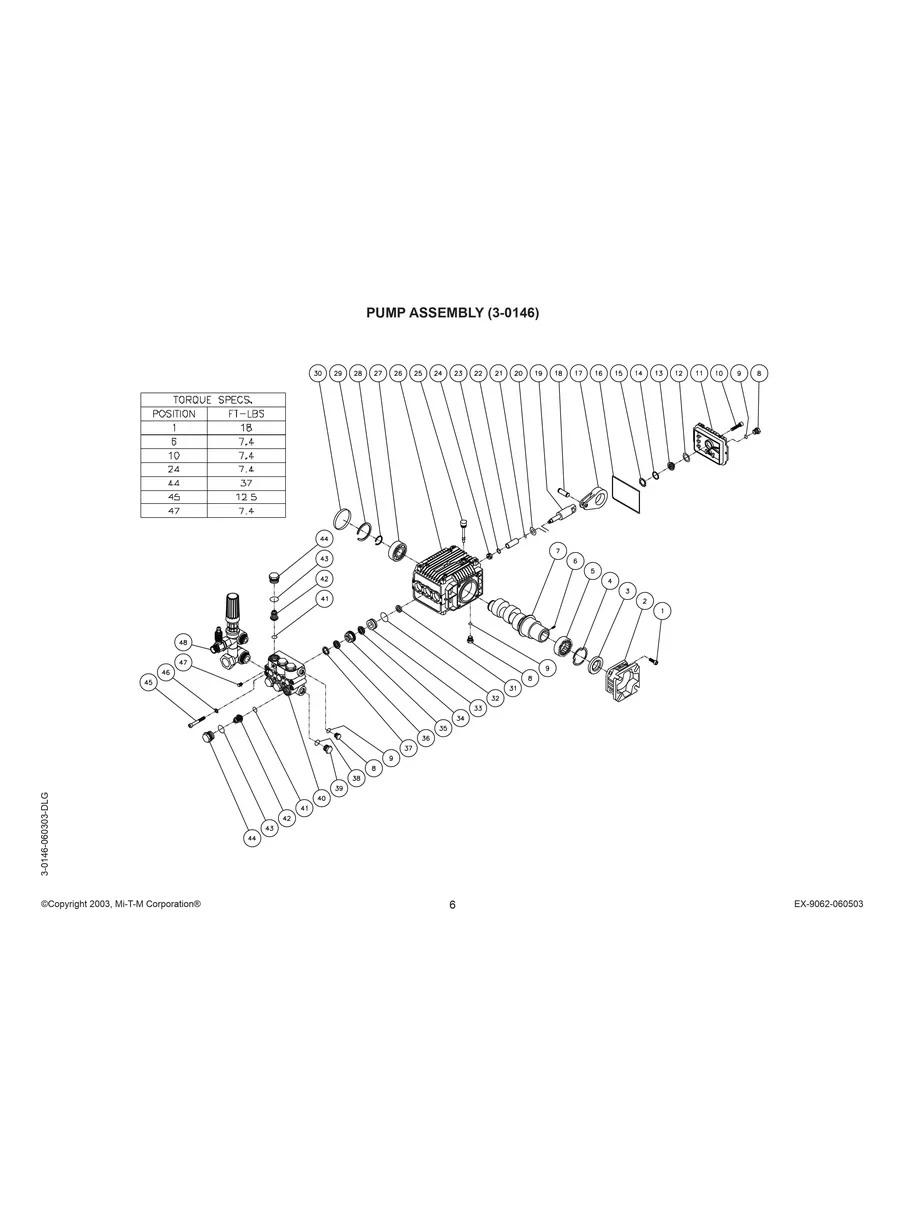 PUMP ASSEMBLY (3-0146)

| TORQUE SPECS. | |
|---|---|
| POSITION | FT-LBS |
| 1 | 18 |
| 5 | 7.4 |
| 10 | 7.4 |
| 24 | 7.4 |
| 44 | 37 |
| 45 | 12.5 |
| 47 | 7.4 |

30 29 28 27 26 25 24 23 22 21 20 19 18 17 16 15 14 13 12 11 10 9 8

44 43 42 41 7 6 5 4 3 2 1

48 47 46 45

9 8 31 32 33 34 35 36 37 9 8 38 39 40 41 42 43 44

3-0146-060303-DLG

©Copyright 2003, Mi-T-M Corporation®

6

EX-9062-060503