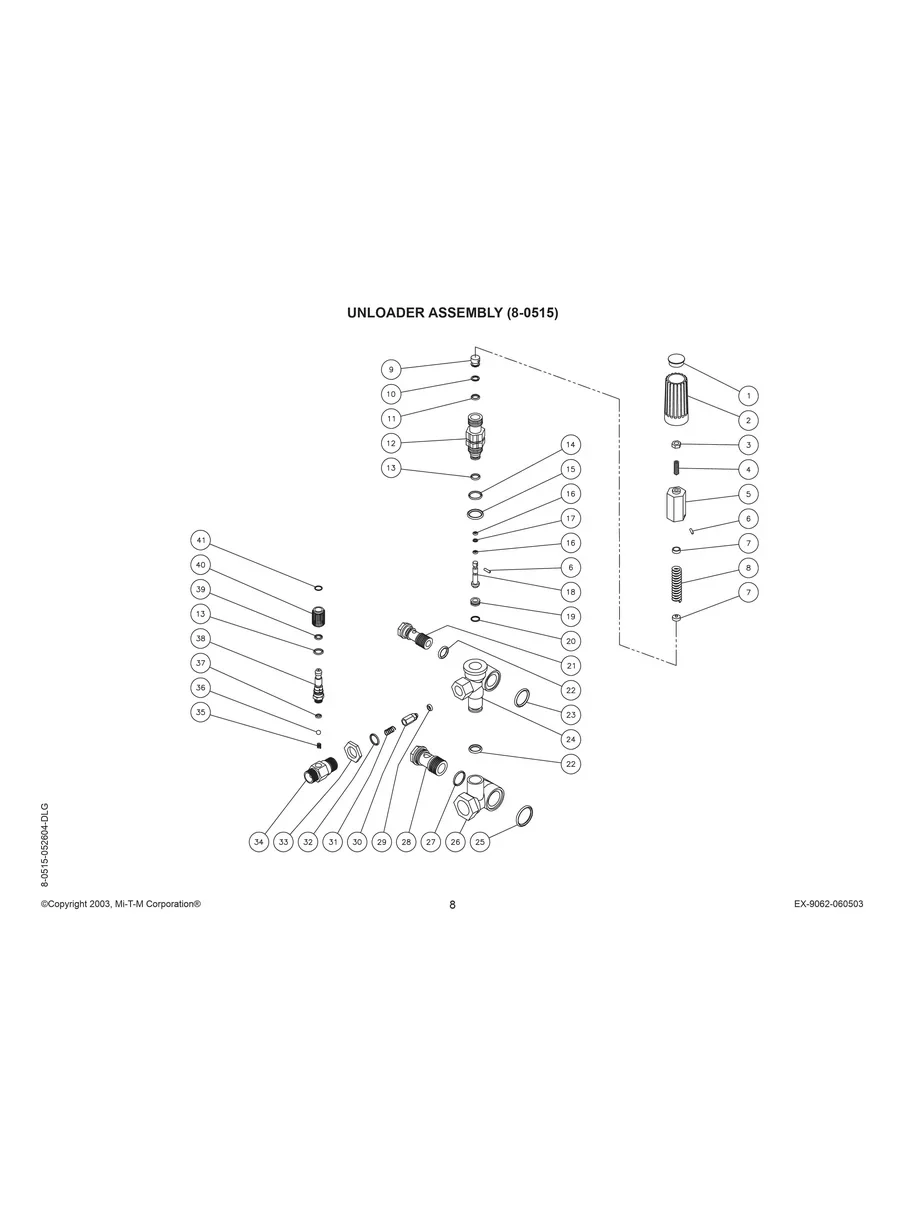 UNLOADER ASSEMBLY (8-0515)

9
10
11
12
13
14
15
16
17
16
6
18
19
20
21
22
23
24
22
1
2
3
4
5
6
7
8
7
41
40
39
13
38
37
36
35
34 33 32 31 30 29 28 27 26 25

8-0515-052604-DLG

©Copyright 2003, Mi-T-M Corporation®

8

EX-9062-060503