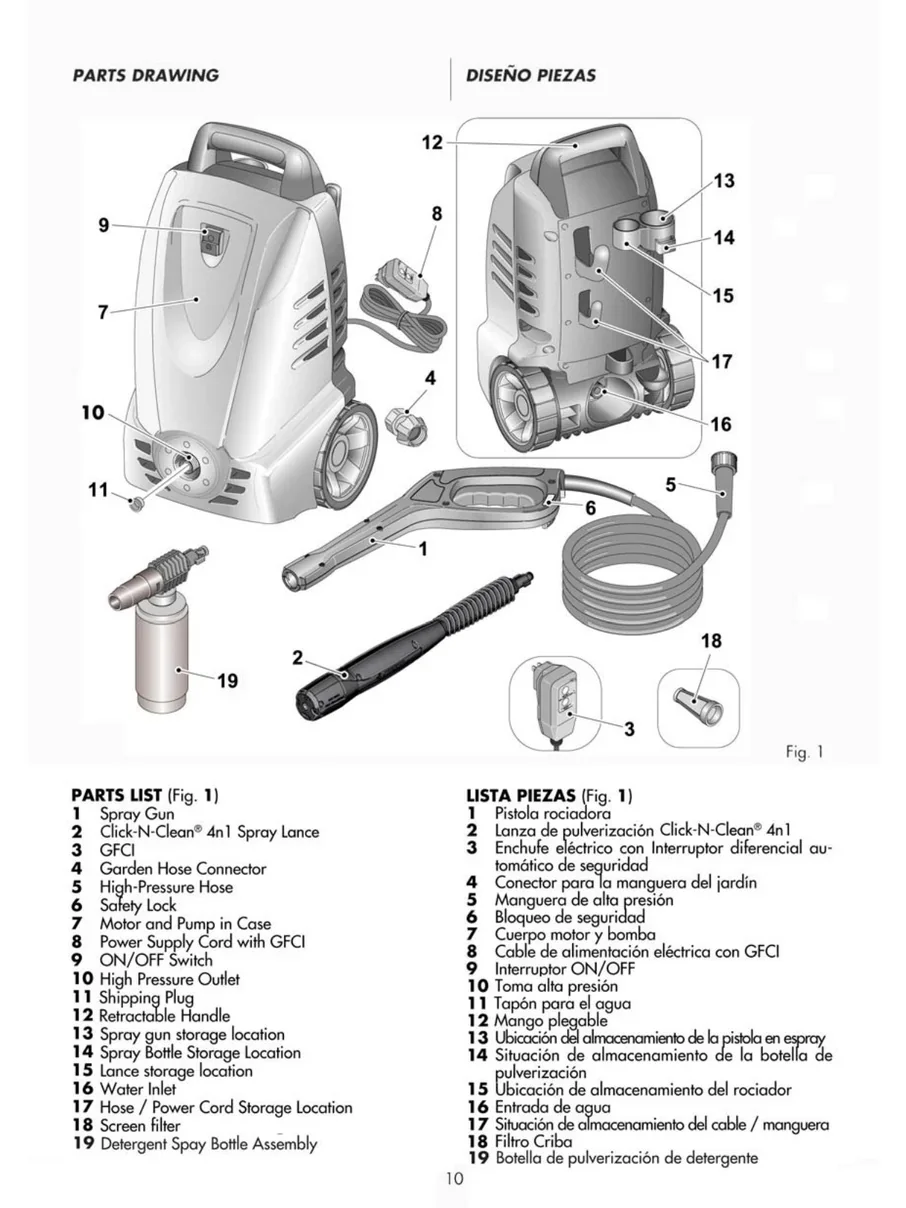 PARTS DRAWING

DISEÑO PIEZAS

12
13
14
15
17
16
9
8
7
4
10
11
5
6
1
2
19
18
3

Fig. 1

PARTS LIST (Fig. 1)
1 Spray Gun
2 Click-N-Clean® 4n1 Spray Lance
3 GFCI
4 Garden Hose Connector
5 High-Pressure Hose
6 Safety Lock
7 Motor and Pump in Case
8 Power Supply Cord with GFCI
9 ON/OFF Switch
10 High Pressure Outlet
11 Shipping Plug
12 Retractable Handle
13 Spray gun storage location
14 Spray Bottle Storage Location
15 Lance storage location
16 Water Inlet
17 Hose / Power Cord Storage Location
18 Screen filter
19 Detergent Spay Bottle Assembly

LISTA PIEZAS (Fig. 1)
1 Pistola rociadora
2 Lanza de pulverización Click-N-Clean® 4n1
3 Enchufe eléctrico con Interruptor diferencial automático de seguridad
4 Conector para la manguera del jardín
5 Manguera de alta presión
6 Bloqueo de seguridad
7 Cuerpo motor y bomba
8 Cable de alimentación eléctrica con GFCI
9 Interruptor ON/OFF
10 Toma alta presión
11 Tapón para el agua
12 Mango plegable
13 Ubicación del almacenamiento de la pistola en espray
14 Situación de almacenamiento de la botella de pulverización
15 Ubicación de almacenamiento del rociador
16 Entrada de agua
17 Situación de almacenamiento del cable / manguera
18 Filtro Criba
19 Botella de pulverización de detergente

10