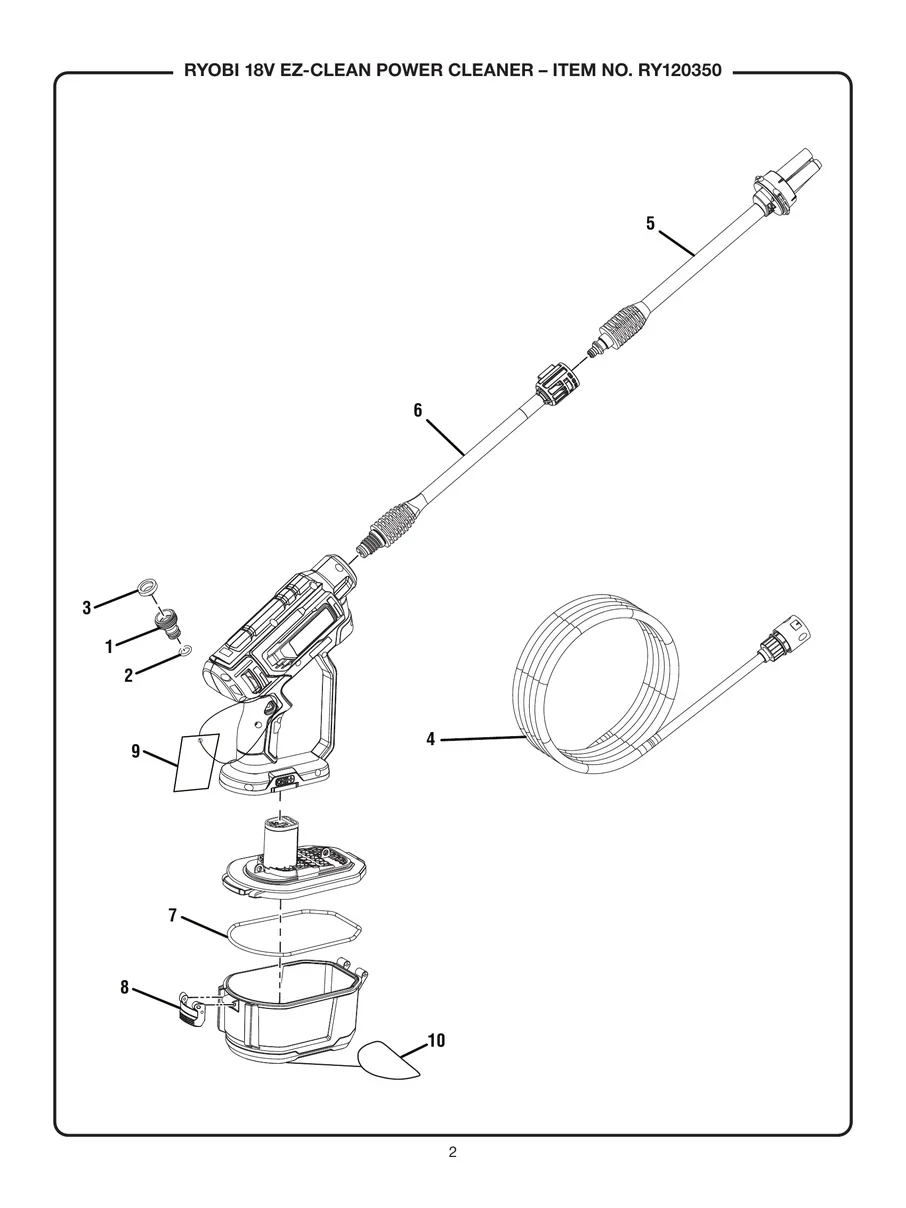 RYOBI 18V EZ-CLEAN POWER CLEANER – ITEM NO. RY120350

5

6

3

1

2

4

9

7

8

10

2