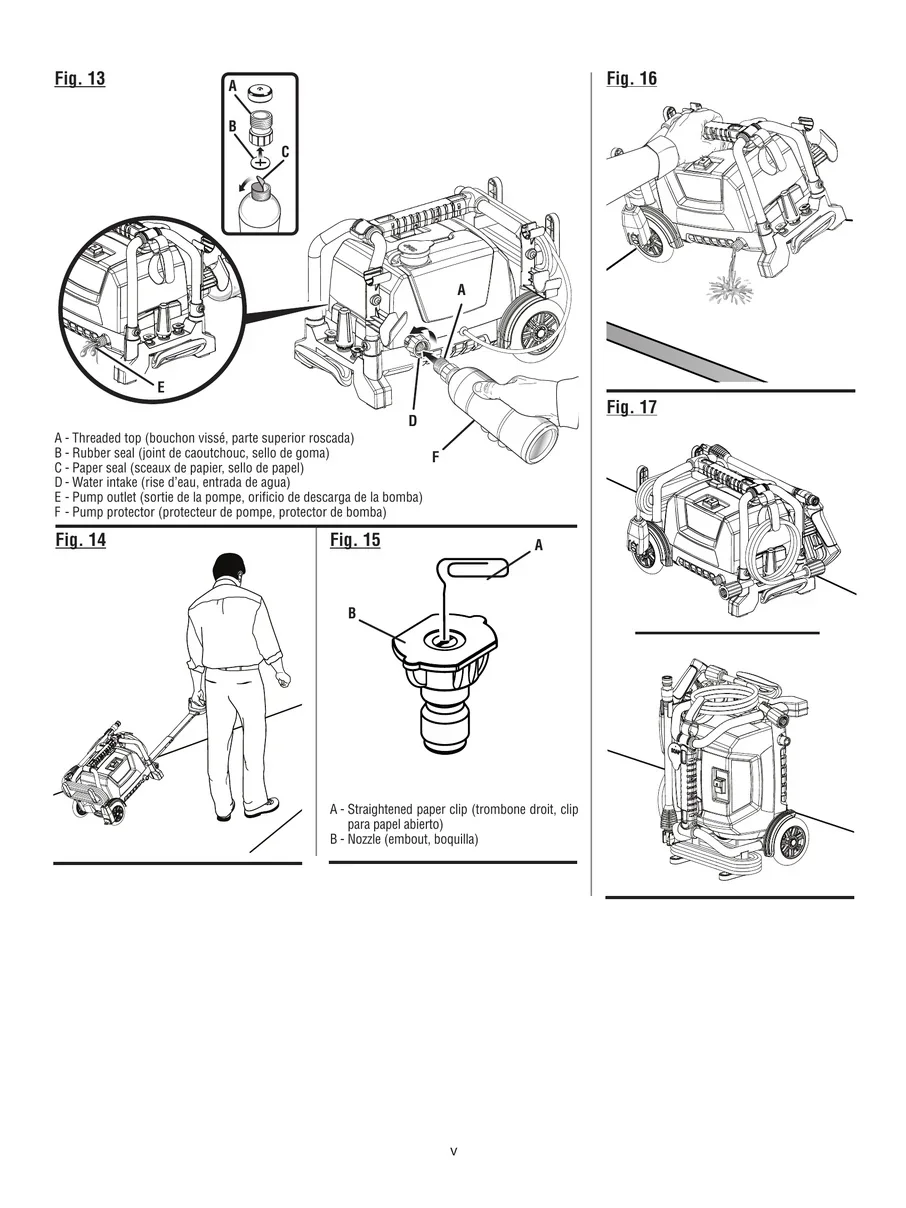 Fig. 13

A

B

C

A

E

D

F

A - Threaded top (bouchon vissé, parte superior roscada)
B - Rubber seal (joint de caoutchouc, sello de goma)
C - Paper seal (sceaux de papier, sello de papel)
D - Water intake (rise d'eau, entrada de agua)
E - Pump outlet (sortie de la pompe, orificio de descarga de la bomba)
F - Pump protector (protecteur de pompe, protector de bomba)

Fig. 14

Fig. 15

A

B

A - Straightened paper clip (trombone droit, clip para papel abierto)
B - Nozzle (embout, boquilla)

Fig. 16

Fig. 17

v