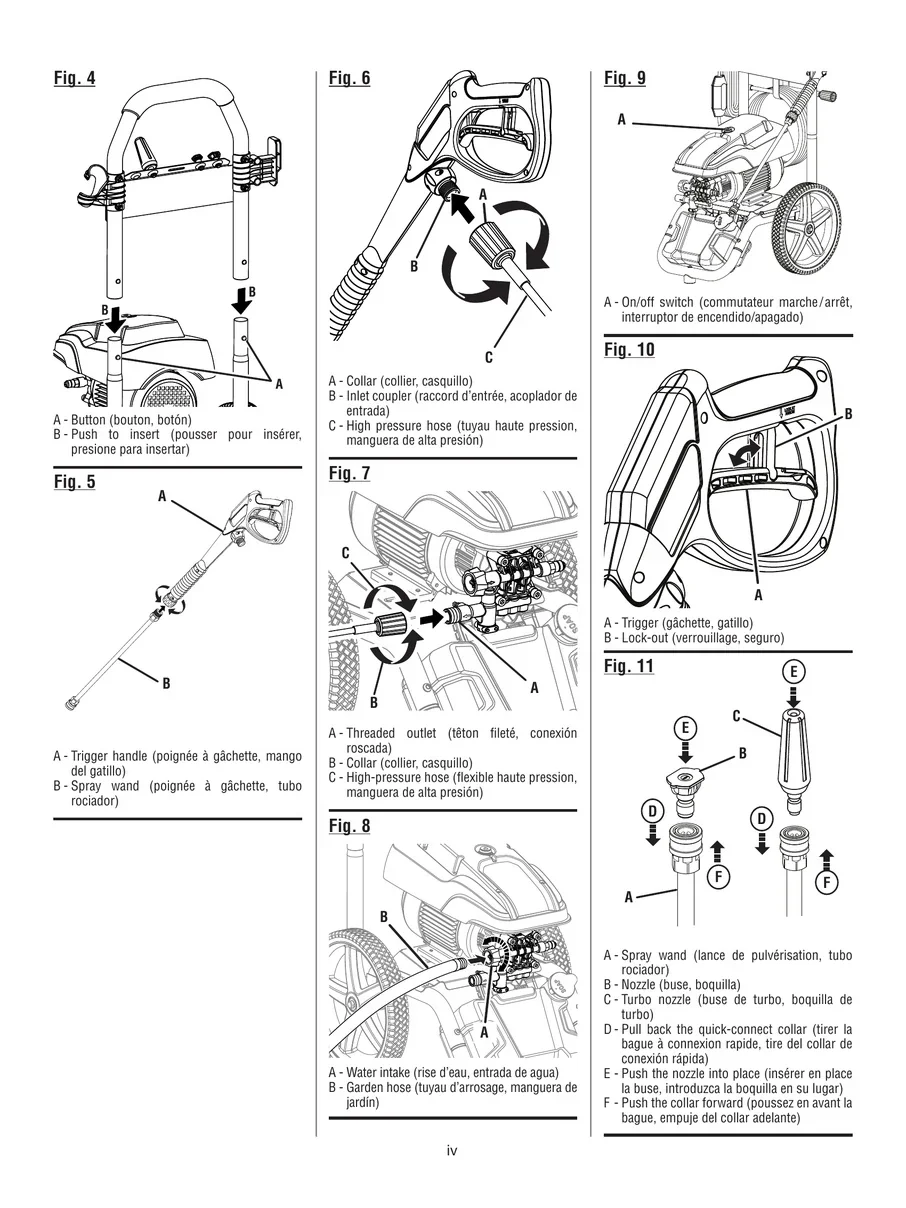 Fig. 4

B

B

A

A - Button (bouton, botón)
B - Push to insert (pousser pour insérer, presione para insertar)

Fig. 5

A

B

A - Trigger handle (poignée à gâchette, mango del gatillo)
B - Spray wand (poignée à gâchette, tubo rociador)

Fig. 6

A

B

C

A - Collar (collier, casquillo)
B - Inlet coupler (raccord d'entrée, acoplador de entrada)
C - High pressure hose (tuyau haute pression, manguera de alta presión)

Fig. 7

C

B

A

A - Threaded outlet (têton fileté, conexión roscada)
B - Collar (collier, casquillo)
C - High-pressure hose (flexible haute pression, manguera de alta presión)

Fig. 8

B

A

A - Water intake (rise d'eau, entrada de agua)
B - Garden hose (tuyau d'arrosage, manguera de jardín)

Fig. 9

A

A - On/off switch (commutateur marche/arrêt, interruptor de encendido/apagado)

Fig. 10

B

A

A - Trigger (gâchette, gatillo)
B - Lock-out (verrouillage, seguro)

Fig. 11

E

C

E

B

D

D

F

F

A

A - Spray wand (lance de pulvérisation, tubo rociador)
B - Nozzle (buse, boquilla)
C - Turbo nozzle (buse de turbo, boquilla de turbo)
D - Pull back the quick-connect collar (tirer la bague à connexion rapide, tire del collar de conexión rápida)
E - Push the nozzle into place (insérer en place la buse, introduzca la boquilla en su lugar)
F - Push the collar forward (poussez en avant la bague, empuje del collar adelante)

iv